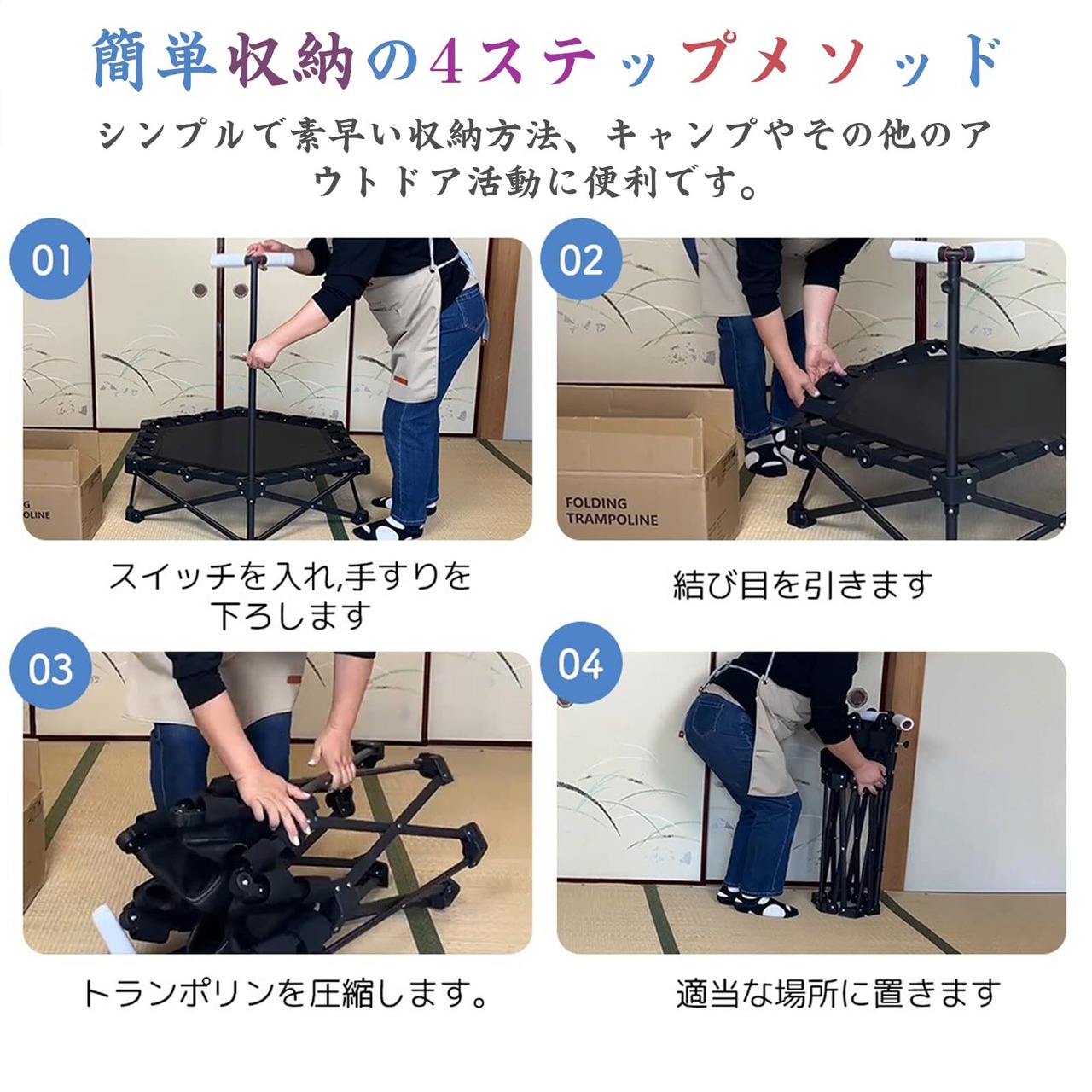 簡単収納の4ステップメソッド

シンプルで素早い収納方法、キャンプやその他のアウトドア活動に便利です。

01

G
POLINE

スイッチを入れ,手すりを下ろします

02

FOLDING
TRAMPOLINE

結び目を引きます

03

トランポリンを圧縮します。

04

適当な場所に置きます