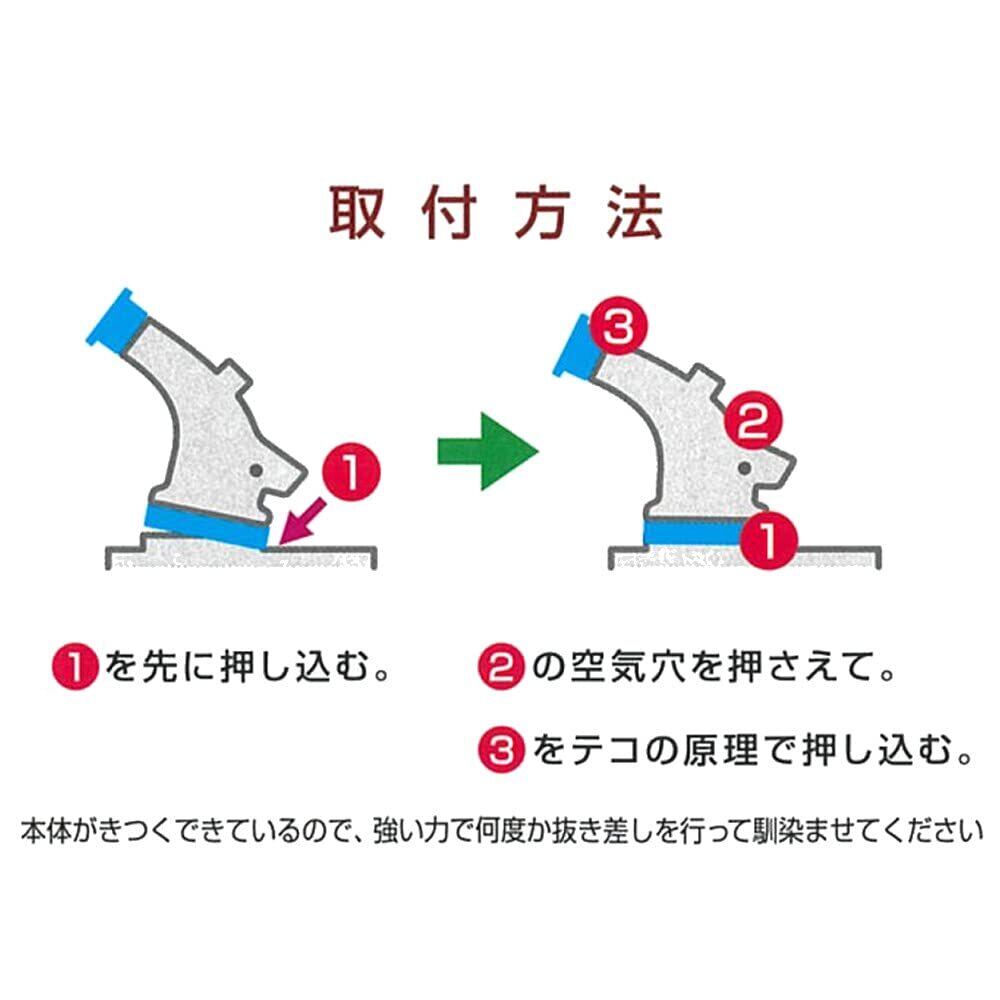 取付方法

1

3

2

1

1を先に押し込む。

2の空気穴を押さえて。

3をテコの原理で押し込む。

本体がきつくできているので、強い力で何度か抜き差しを行って馴染ませてください