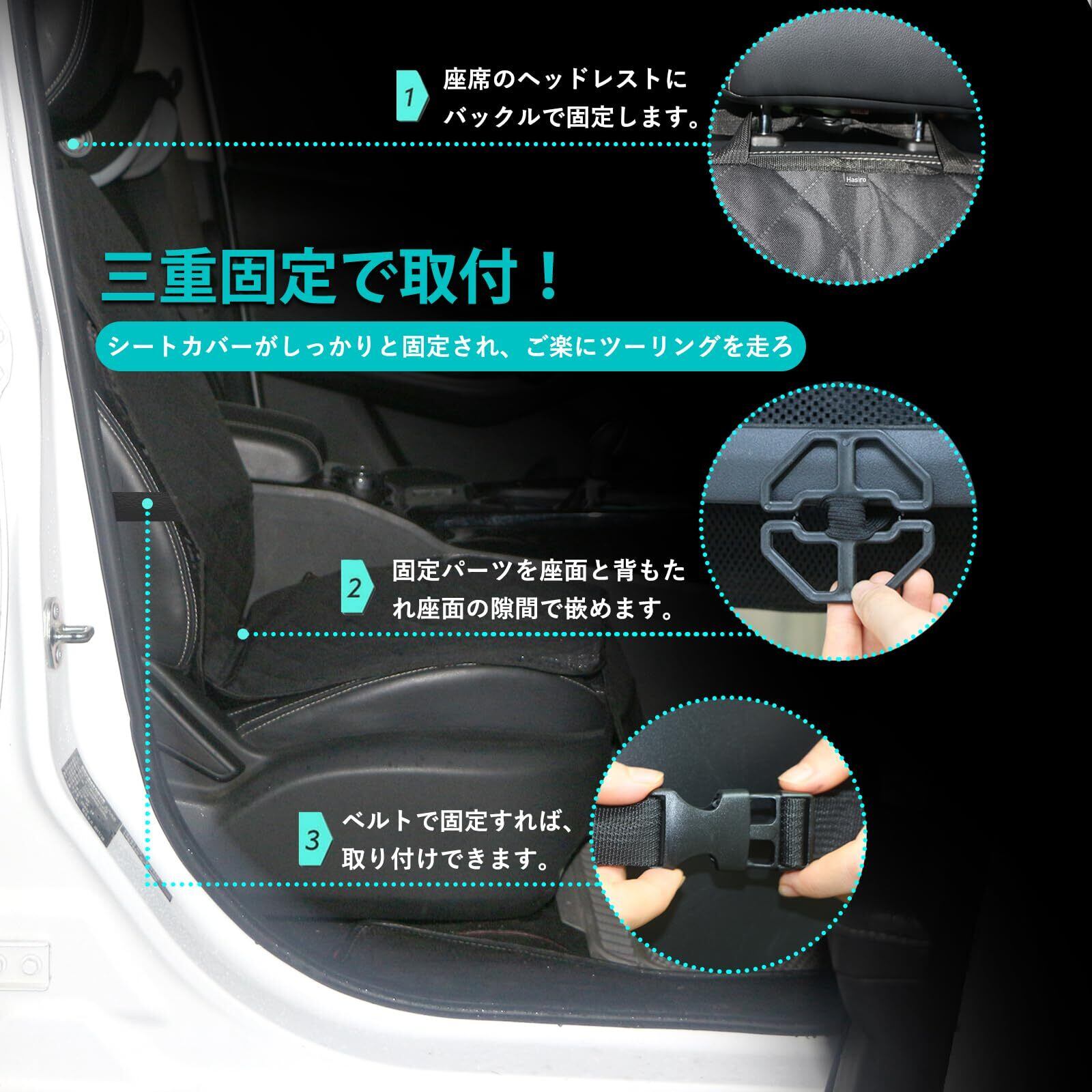 1 座席のヘッドレストにバックルで固定します。

Hasiro

三重固定で取付！

シートカバーがしっかりと固定され、ご楽にツーリングを走ろ

2 固定パーツを座面と背もたれ座面の隙間で嵌めます。

3 ベルトで固定すれば、取り付けできます。