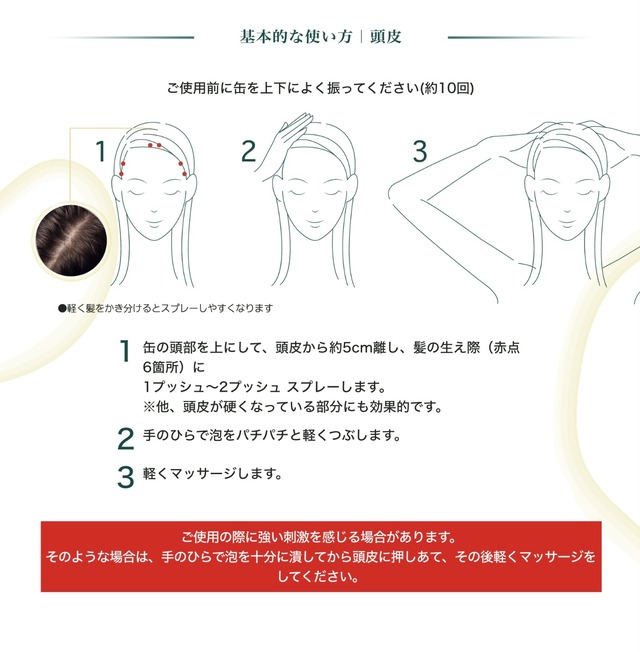 基本的な使い方｜頭皮

ご使用前に缶を上下によく振ってください(約10回)

1

2

3

●軽く髪をかき分けるとスプレーしやすくなります

1 缶の頭部を上にして、頭皮から約5cm離し、髪の生え際（赤点6箇所）に
1プッシュ〜2プッシュ スプレーします。
※他、頭皮が硬くなっている部分にも効果的です。

2 手のひらで泡をパチパチと軽くつぶします。

3 軽くマッサージします。

ご使用の際に強い刺激を感じる場合があります。
そのような場合は、手のひらで泡を十分に潰してから頭皮に押しあて、その後軽くマッサージをしてください。