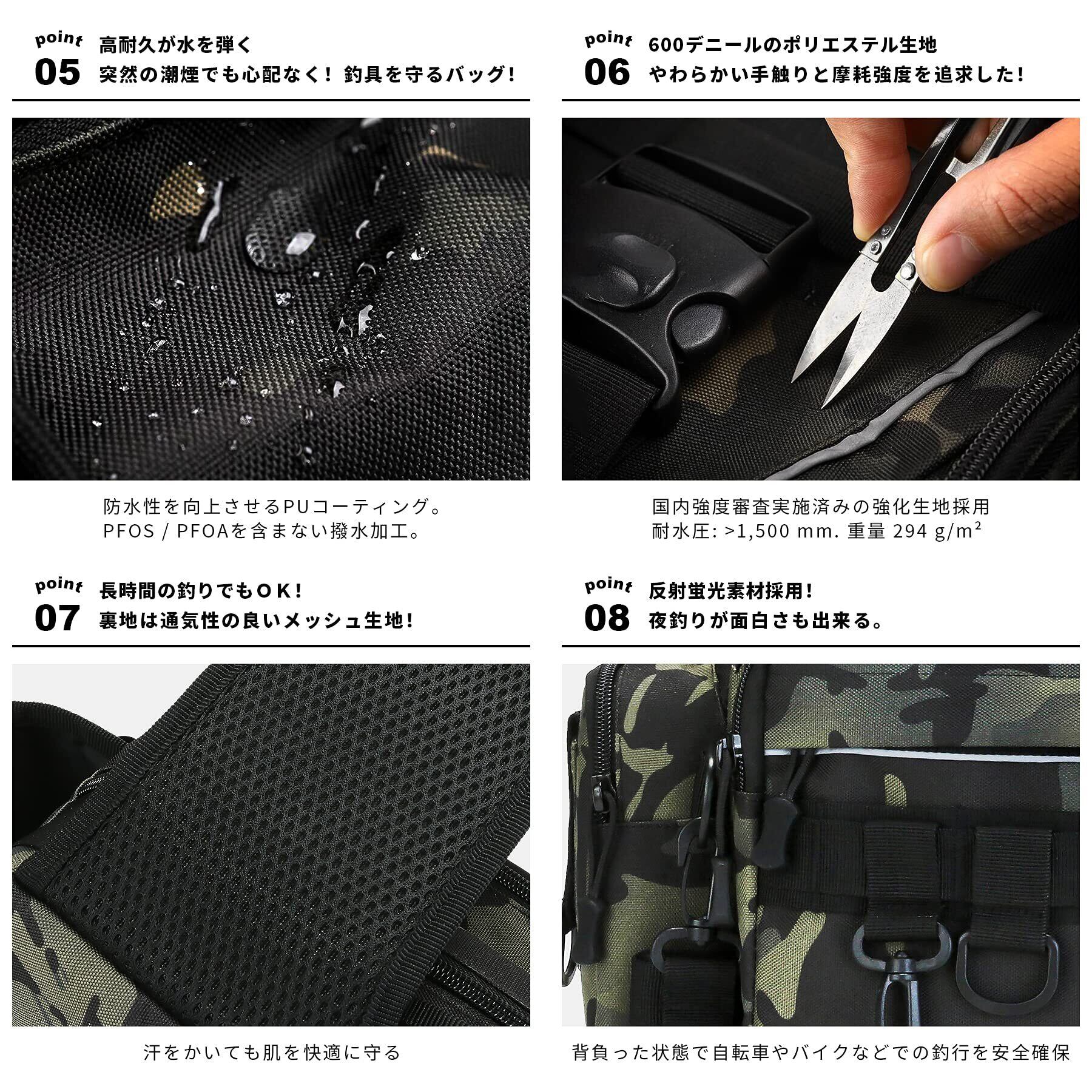 point
05
高耐久が水を弾く
突然の潮煙でも心配なく！釣具を守るバッグ！

防水性を向上させるPUコーティング。
PFOS / PFOAを含まない撥水加工。

point
06
600デニールのポリエステル生地
やわらかい手触りと摩耗強度を追求した！

国内強度審査実施済みの強化生地採用
耐水圧: >1,500 mm. 重量 294 g/m²

point
07
長時間の釣りでもＯＫ！
裏地は通気性の良いメッシュ生地！

汗をかいても肌を快適に守る

point
08
反射蛍光素材採用！
夜釣りが面白さも出来る。

背負った状態で自転車やバイクなどでの釣行を安全確保