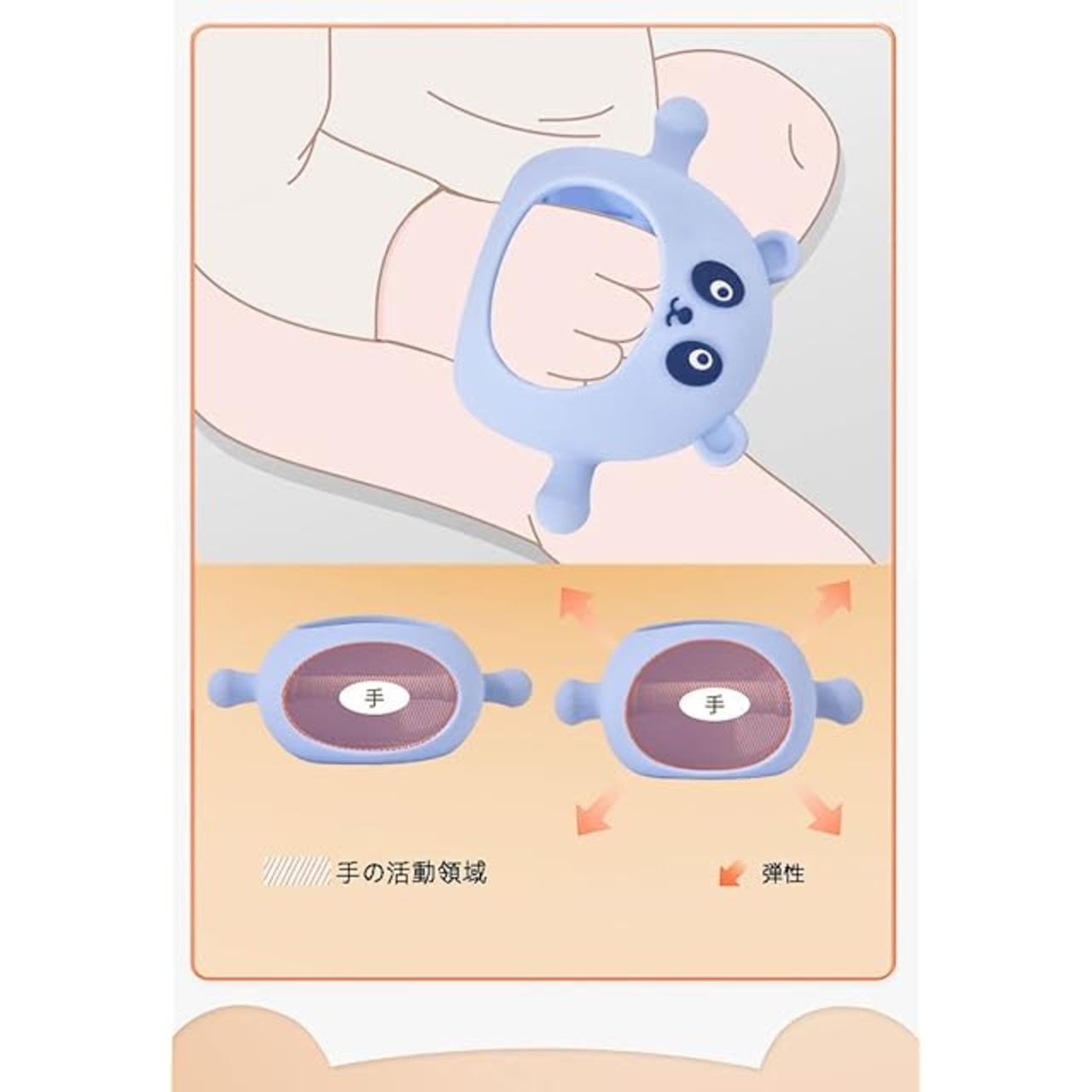 手

手

手の活動領域

弾性