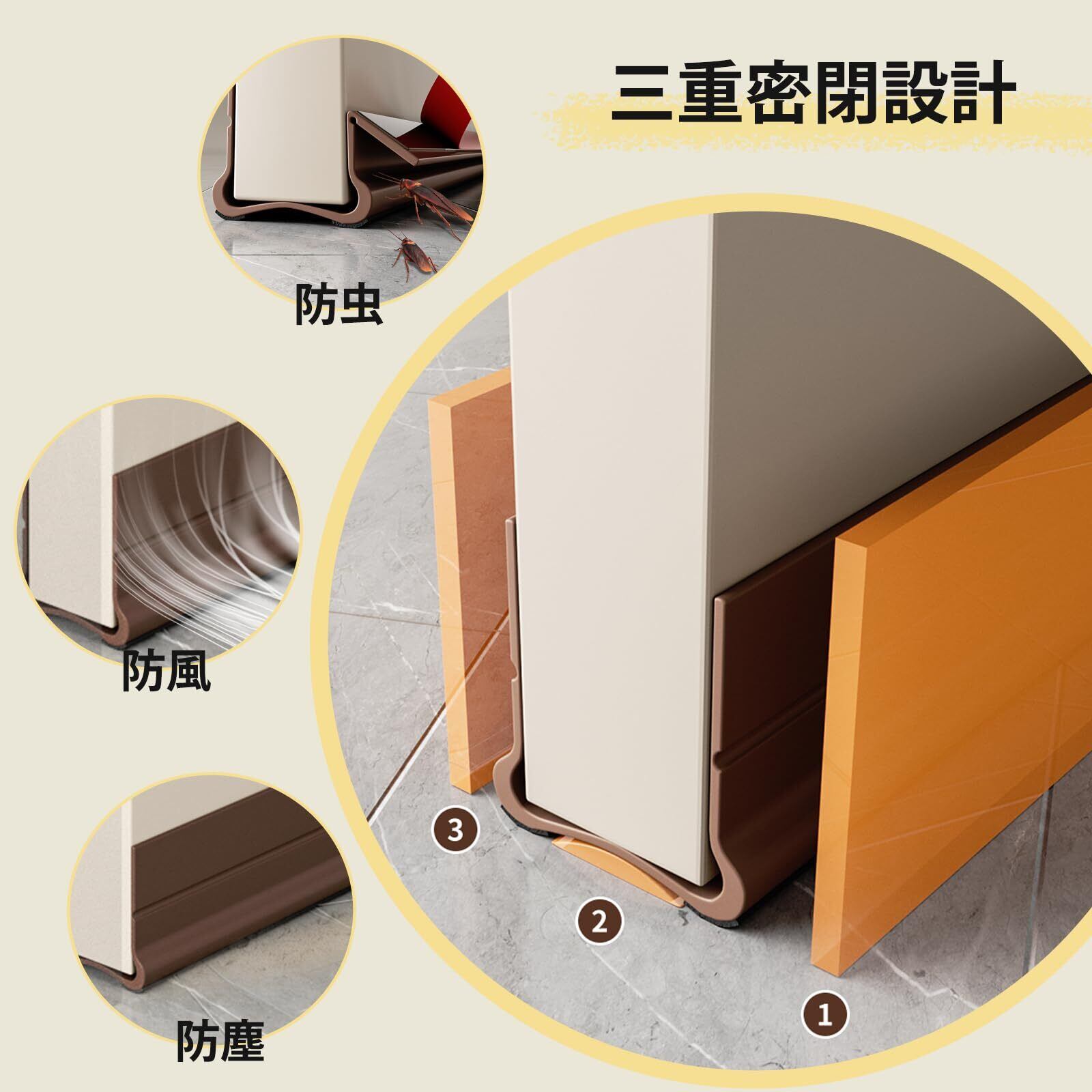 三重密閉設計

防虫

防風

防塵

3

2

1