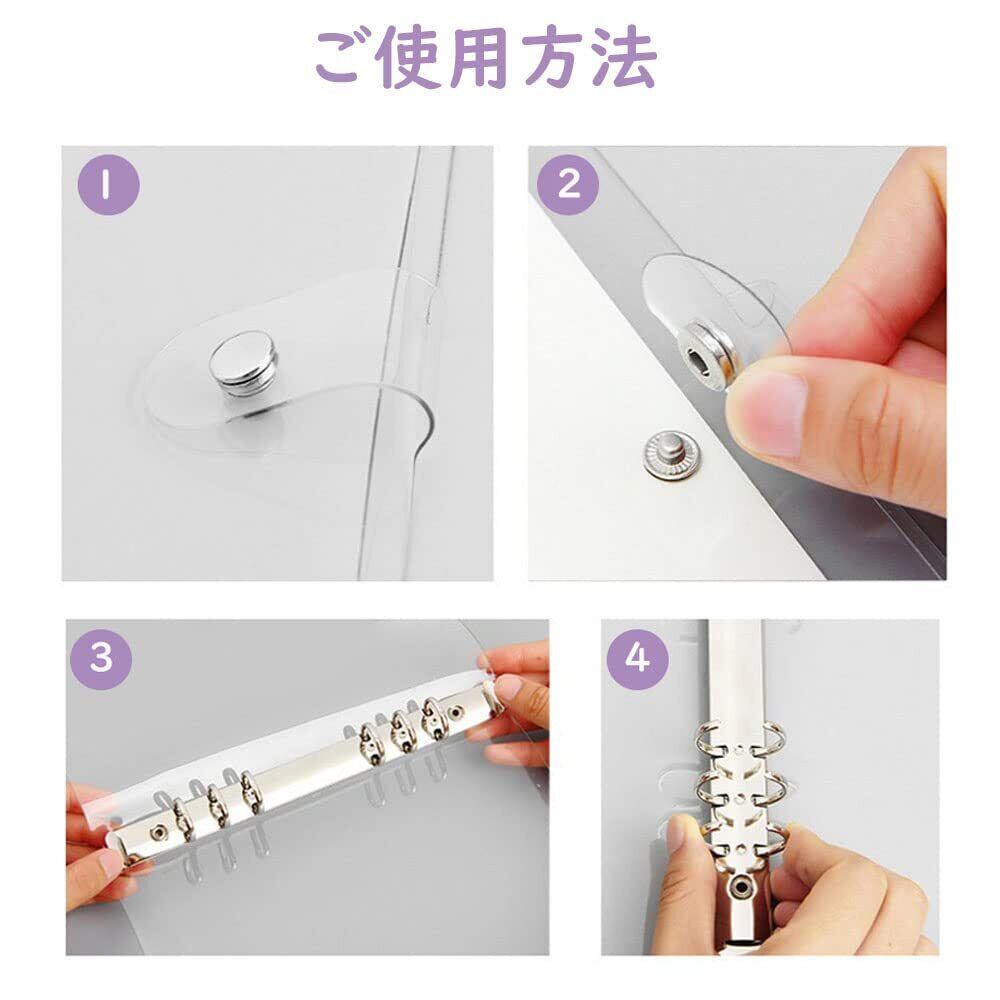 ご使用方法

1

2

3

4