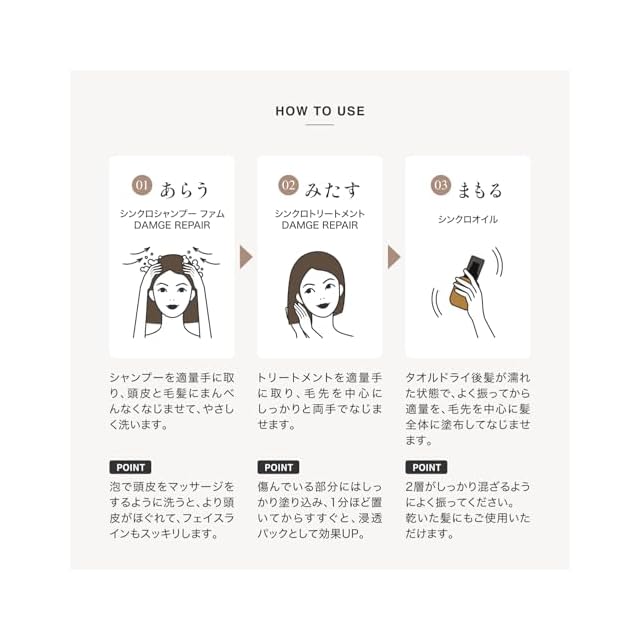 HOW TO USE

01 あらう
シンクロシャンプー ファム
DAMGE REPAIR

シャンプーを適量手に取り、頭皮と毛髪にまんべんなくなじませて、やさしく洗います。

POINT
泡で頭皮をマッサージをするように洗うと、より頭皮がほぐれて、フェイスラインもスッキリします。

02 みたす
シンクロトリートメント
DAMGE REPAIR

トリートメントを適量手に取り、毛先を中心にしっかりと両手でなじませます。

POINT
傷んでいる部分にはしっかり塗り込み、1分ほど置いてからすすぐと、浸透パックとして効果UP。

03 まもる
シンクロオイル

タオルドライ後髪が濡れた状態で、よく振ってから適量を、毛先を中心に髪全体に塗布してなじませます。

POINT
2層がしっかり混ざるようによく振ってください。
乾いた髪にもご使用いただけます。