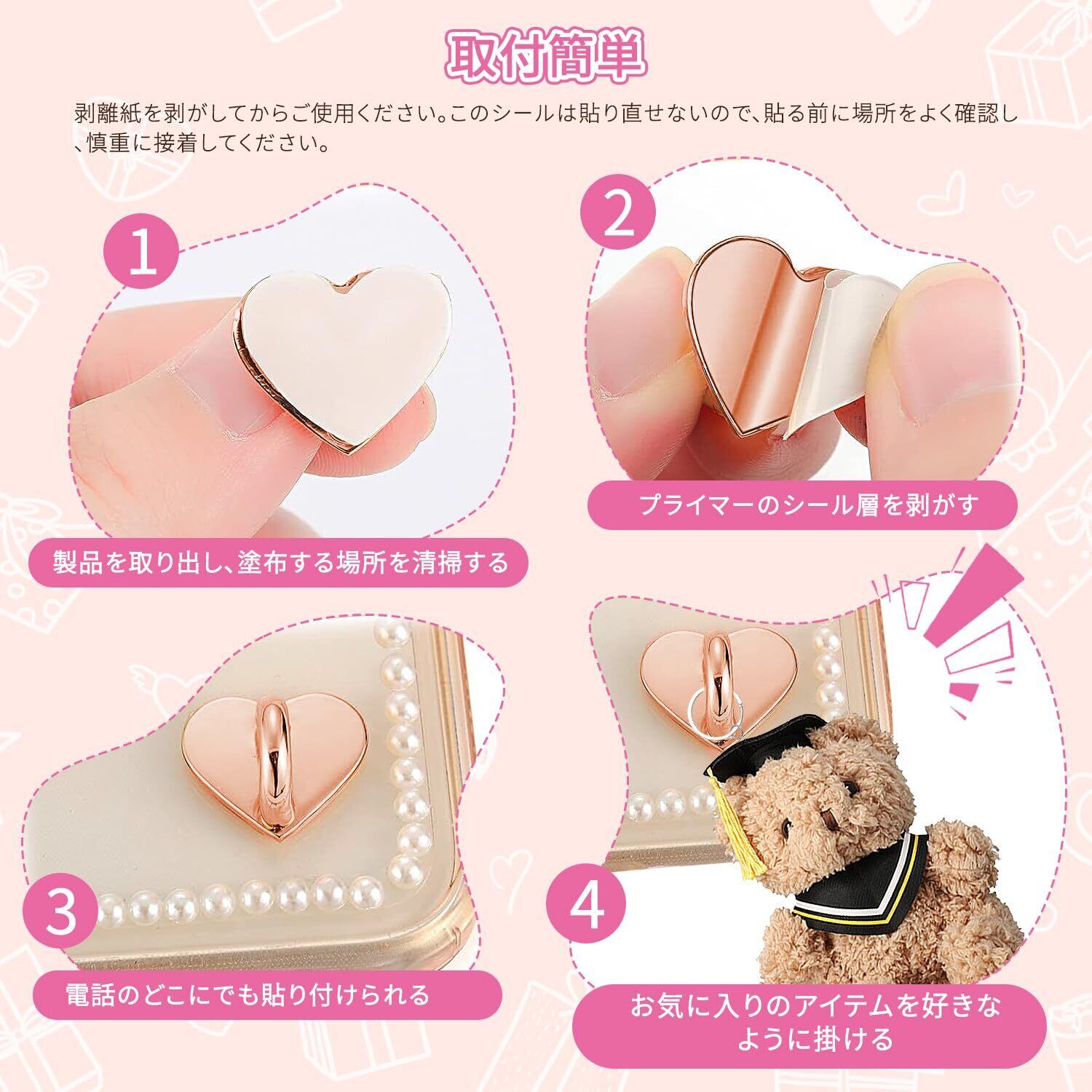 取付簡単

剥離紙を剥がしてからご使用ください。このシールは貼り直せないので、貼る前に場所をよく確認し、慎重に接着してください。

1

製品を取り出し、塗布する場所を清掃する

2

プライマーのシール層を剥がす

3

電話のどこにでも貼り付けられる

4

お気に入りのアイテムを好きなように掛ける