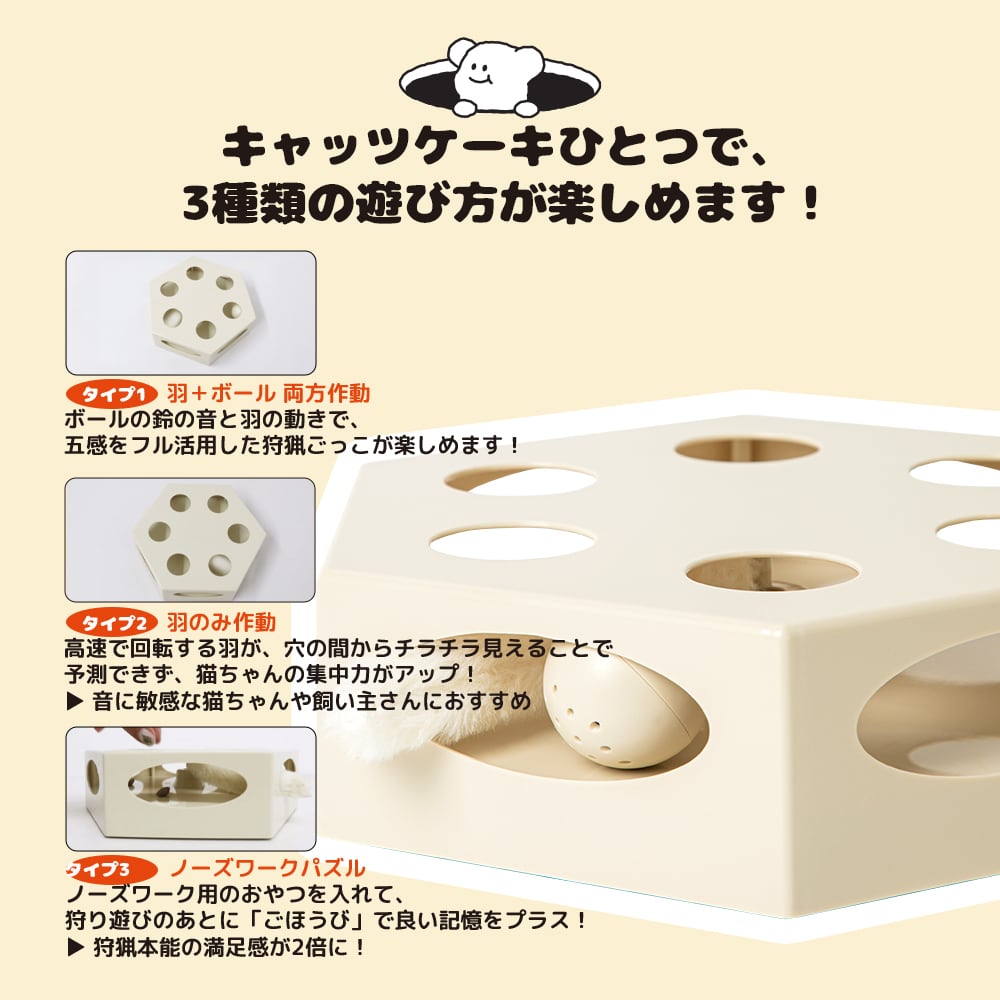 キャッツケーキひとつで、
3種類の遊び方が楽しめます！

タイプ1 羽＋ボール 両方作動
ボールの鈴の音と羽の動きで、
五感をフル活用した狩猟ごっこが楽しめます！

タイプ2 羽のみ作動
高速で回転する羽が、穴の間からチラチラ見えることで
予測できず、猫ちゃんの集中力がアップ！
▶ 音に敏感な猫ちゃんや飼い主さんにおすすめ

タイプ3 ノーズワークパズル
ノーズワーク用のおやつを入れて、
狩り遊びのあとに「ごほうび」で良い記憶をプラス！
▶ 狩猟本能の満足感が2倍に！