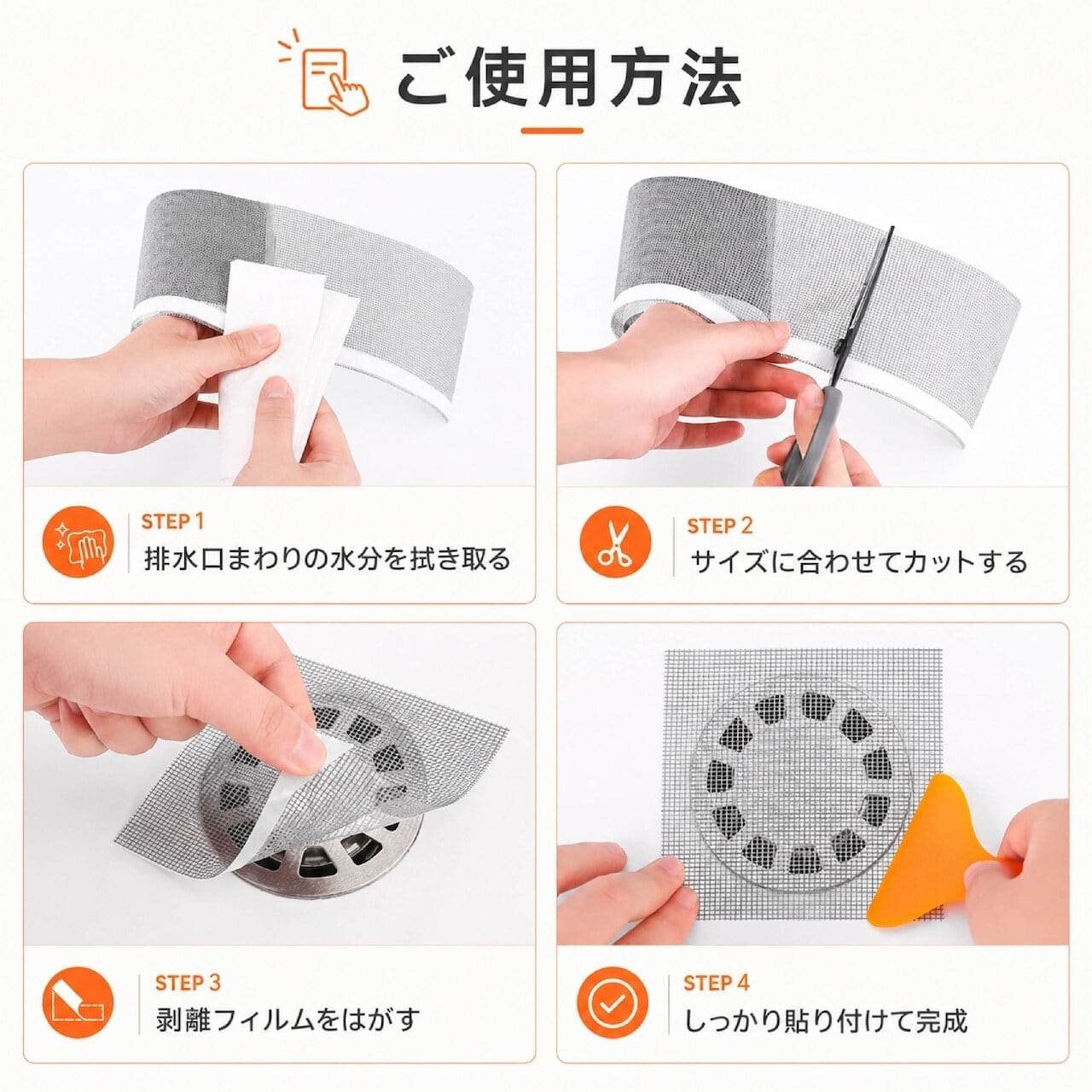 ご使用方法

STEP 1
排水口まわりの水分を拭き取る

STEP 2
サイズに合わせてカットする

STEP 3
剥離フィルムをはがす

STEP 4
しっかり貼り付けて完成