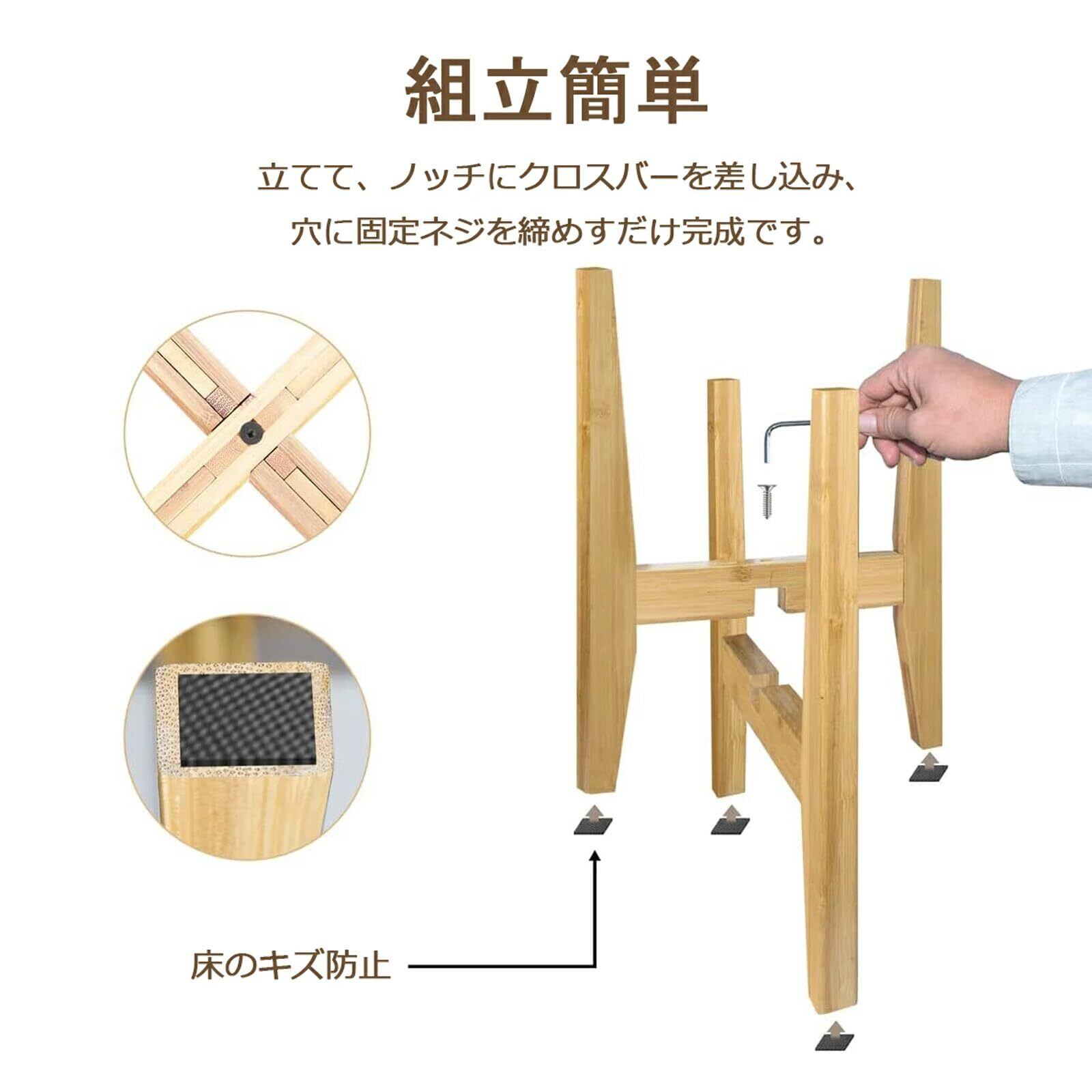 組立簡単

立てて、ノッチにクロスバーを差し込み、
穴に固定ネジを締めすだけ完成です。

床のキズ防止