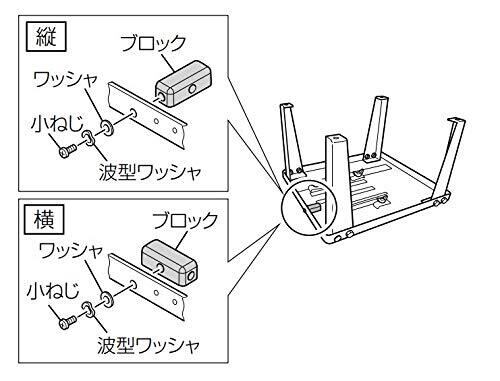 縦
ブロック
ワッシャ
小ねじ
波型ワッシャ

横
ブロック
ワッシャ
小ねじ
波型ワッシャ