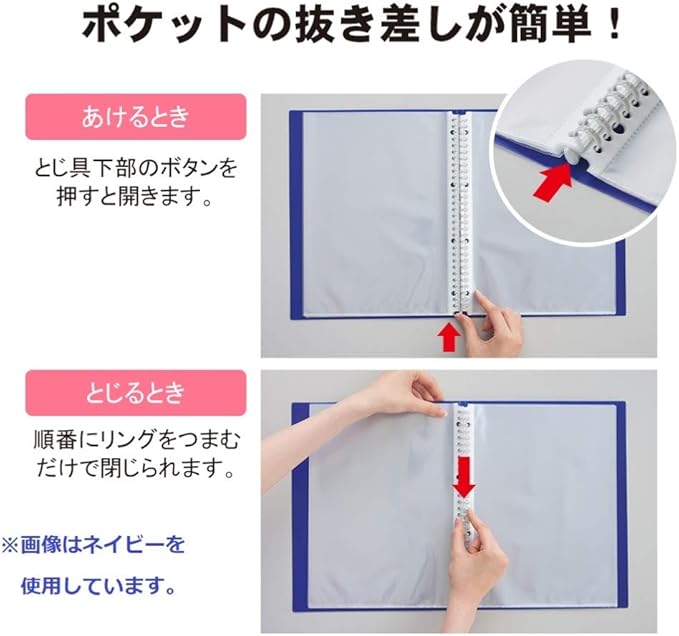 ポケットの抜き差しが簡単！

あけるとき

とじ具下部のボタンを押すと開きます。

とじるとき

順番にリングをつまむだけで閉じられます。

※画像はネイビーを使用しています。