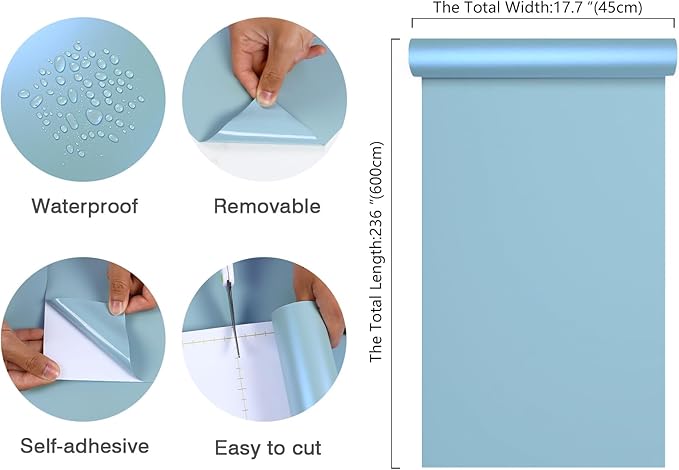 Waterproof

Removable

Self-adhesive

Easy to cut

The Total Width:17.7 "(45cm)

The Total Length:236 "(600cm)