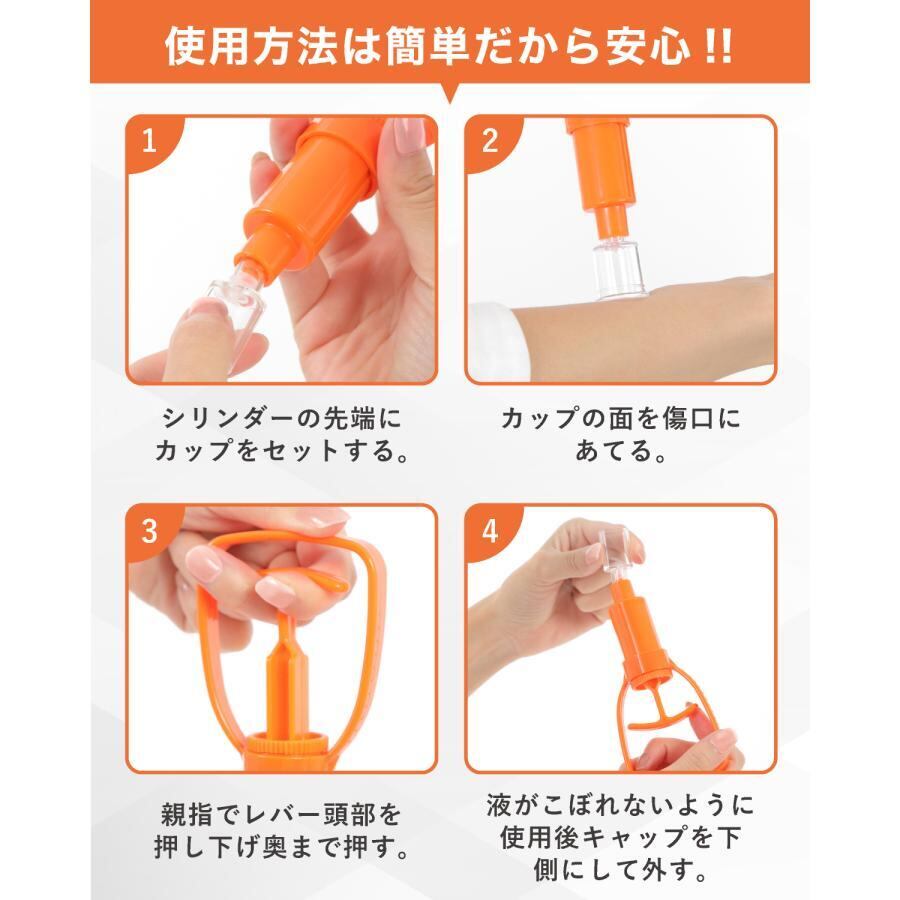 使用方法は簡単だから安心!!

1

シリンダーの先端にカップをセットする。

2

カップの面を傷口にあてる。

3

親指でレバー頭部を押し下げ奥まで押す。

4

液がこぼれないように使用後キャップを下側にして外す。