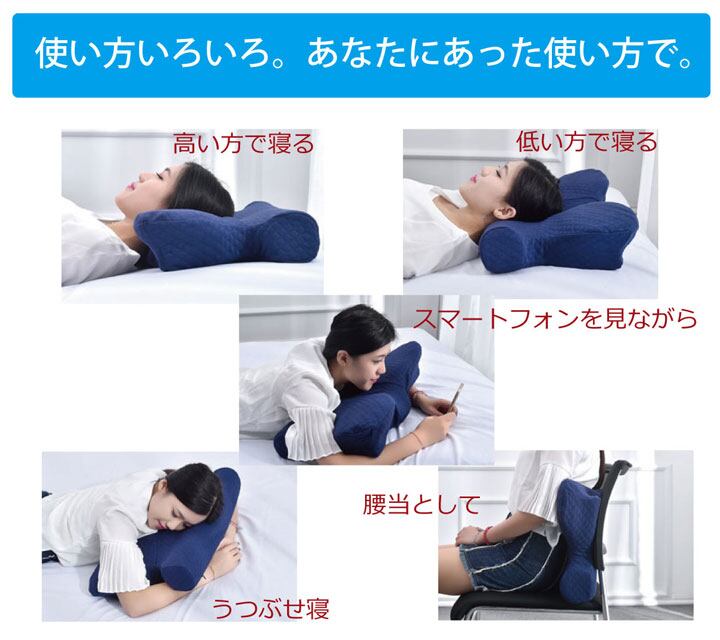 使い方いろいろ。あなたにあった使い方で。

高い方で寝る

低い方で寝る

スマートフォンを見ながら

腰当として

うつぶせ寝