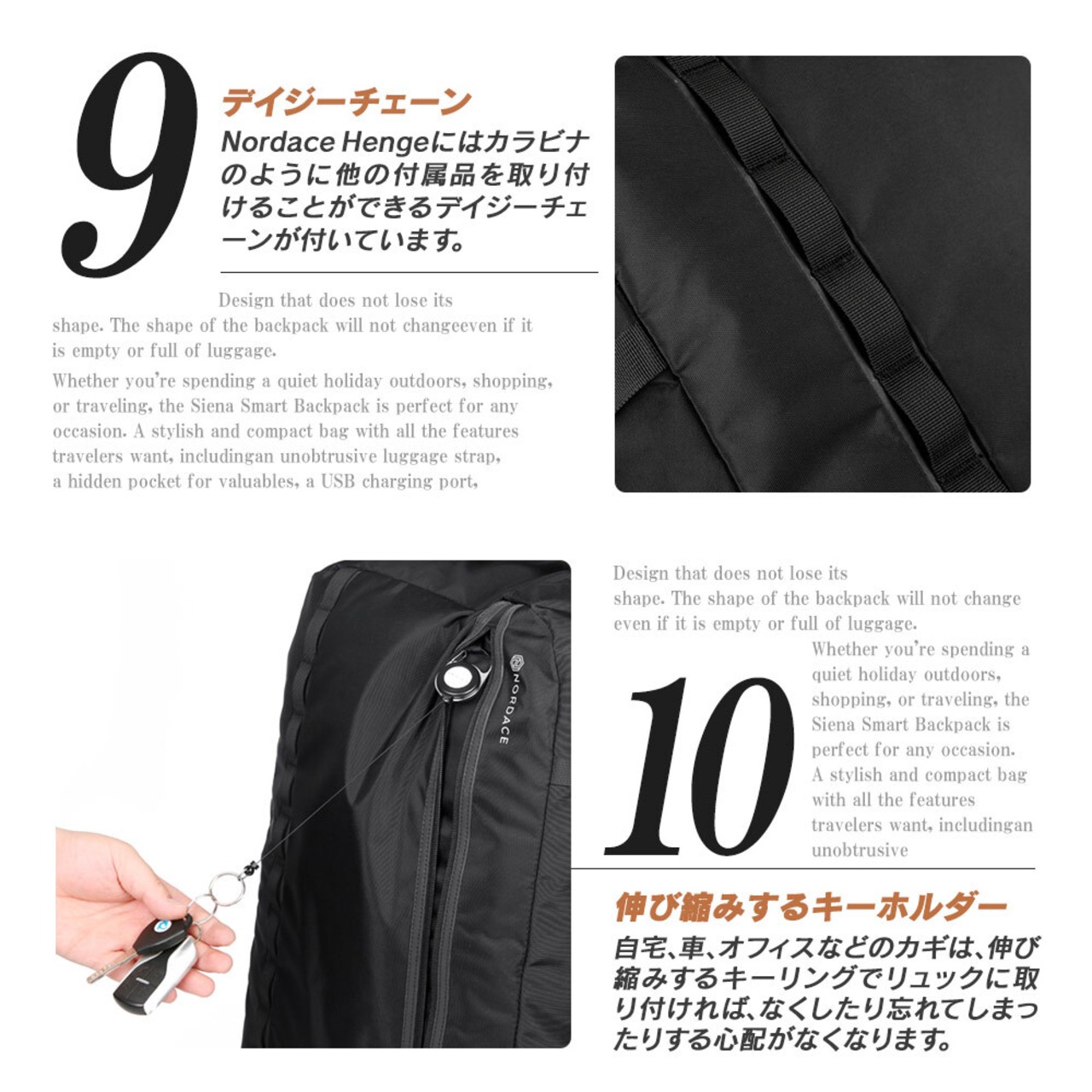 9
デイジーチェーン
Nordace Hengeにはカラビナのように他の付属品を取り付けることができるデイジーチェーンが付いています。

Design that does not lose its shape. The shape of the backpack will not changeeven if it is empty or full of luggage.

Whether you're spending a quiet holiday outdoors, shopping, or traveling, the Siena Smart Backpack is perfect for any occasion. A stylish and compact bag with all the features travelers want, includingan unobtrusive luggage strap, a hidden pocket for valuables, a USB charging port,

NORDACE

Design that does not lose its shape. The shape of the backpack will not change even if it is empty or full of luggage.

10
Whether you're spending a quiet holiday outdoors, shopping, or traveling, the Siena Smart Backpack is perfect for any occasion. A stylish and compact bag with all the features travelers want, includingan unobtrusive

伸び縮みするキーホルダー
自宅、車、オフィスなどのカギは、伸び縮みするキーリングでリュックに取り付ければ、なくしたり忘れてしまったりする心配がなくなります。