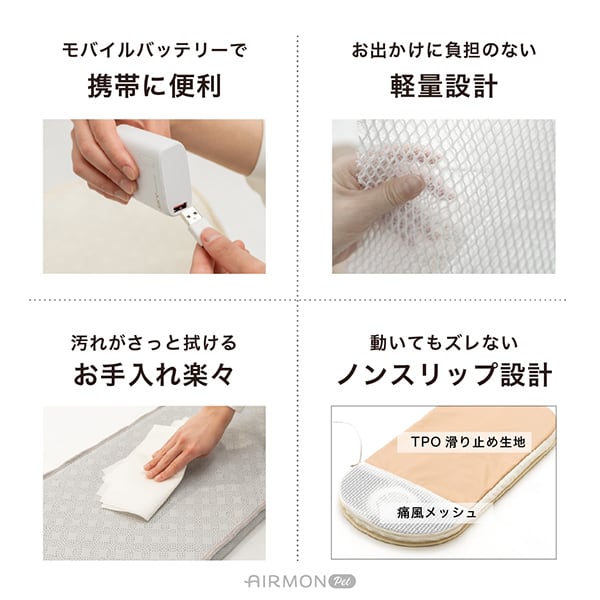 モバイルバッテリーで
携帯に便利

お出かけに負担のない
軽量設計

汚れがさっと拭ける
お手入れ楽々

動いてもズレない
ノンスリップ設計

TPO 滑り止め生地

痛風メッシュ

AIRMON Pet