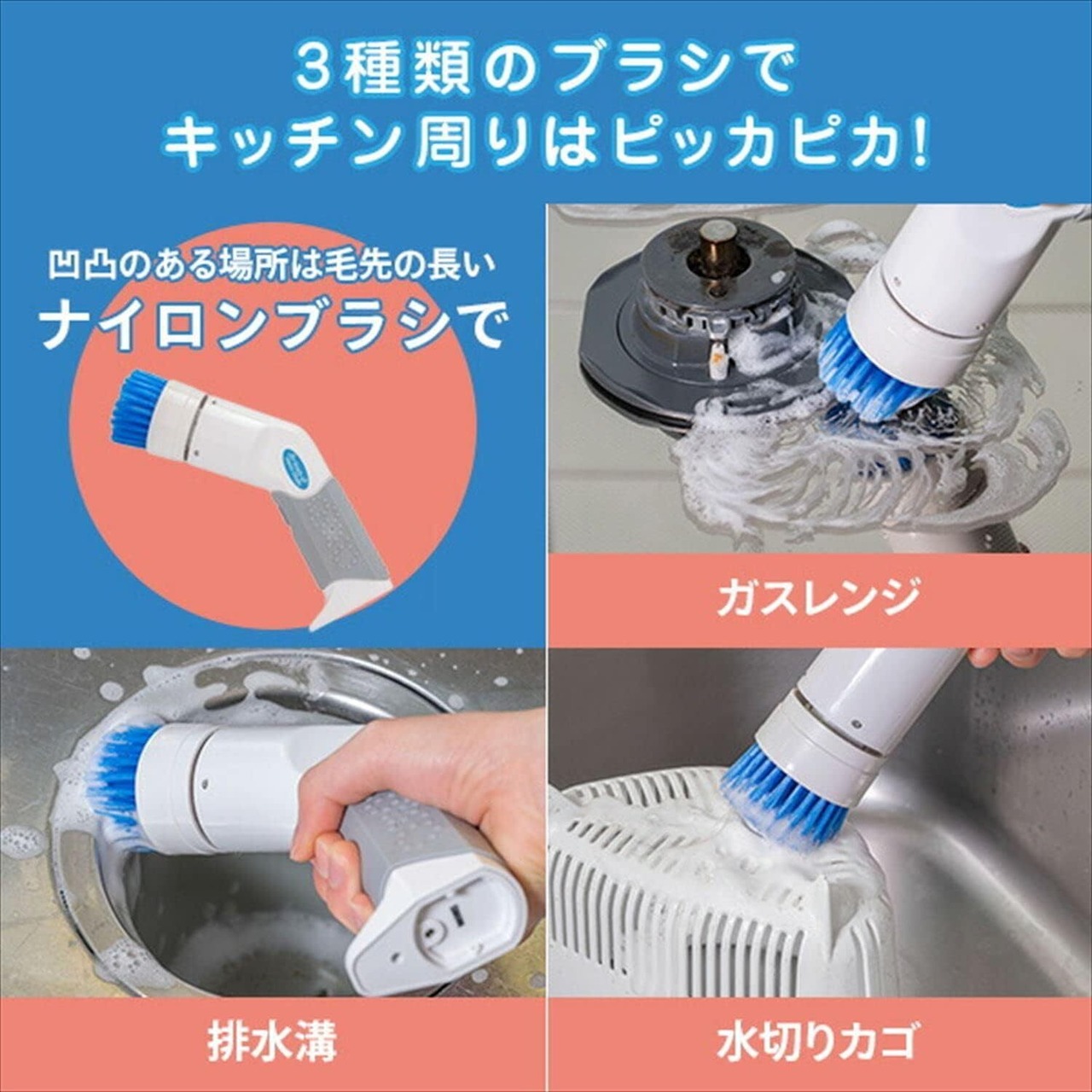 3種類のブラシで
キッチン周りはピッカピカ!

凹凸のある場所は毛先の長い
ナイロンブラシで

ガスレンジ

排水溝

水切りカゴ