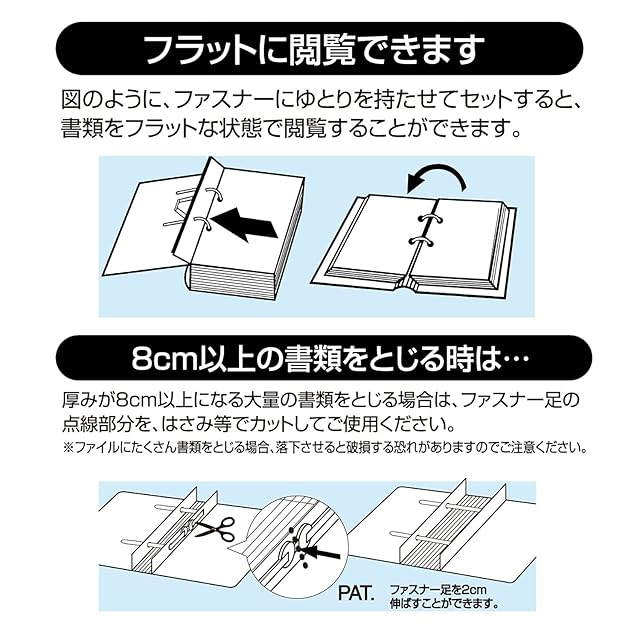 フラットに閲覧できます

図のように、ファスナーにゆとりを持たせてセットすると、書類をフラットな状態で閲覧することができます。

8cm以上の書類をとじる時は…

厚みが8cm以上になる大量の書類をとじる場合は、ファスナー足の点線部分を、はさみ等でカットしてご使用ください。
※ファイルにたくさん書類をとじる場合、落下させると破損する恐れがありますのでご注意ください。

PAT.

ファスナー足を2cm伸ばすことができます。