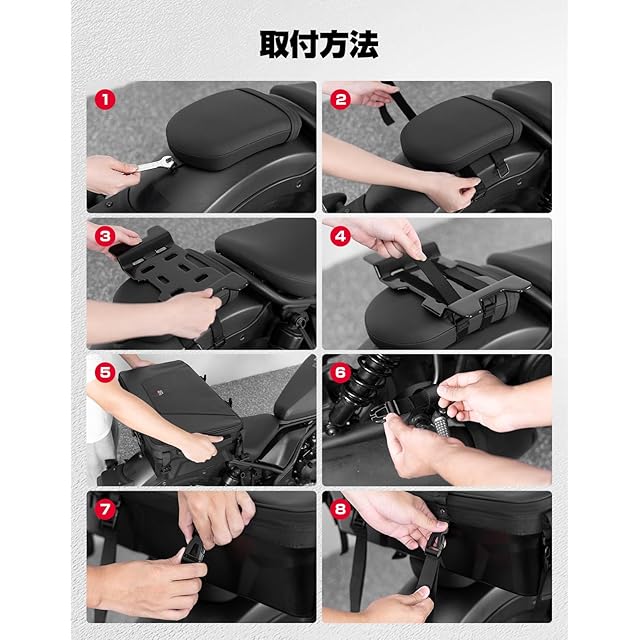 取付方法

1

2

3

4

5

6

7

8