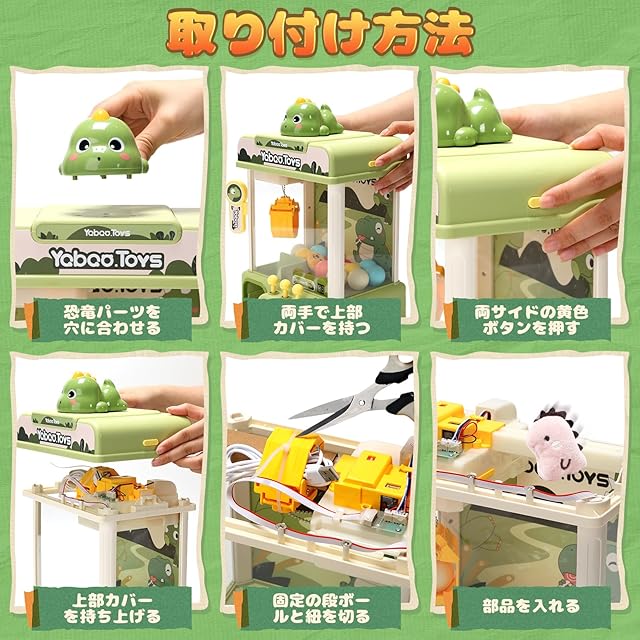 取り付け方法

Yaboo.Toys

Yaboo.Toys

恐竜パーツを穴に合わせる

Yaboo.Toys

両手で上部カバーを持つ

両サイドの黄色ボタンを押す

Yaboo.Toys

上部カバーを持ち上げる

固定の段ボールと紐を切る

部品を入れる