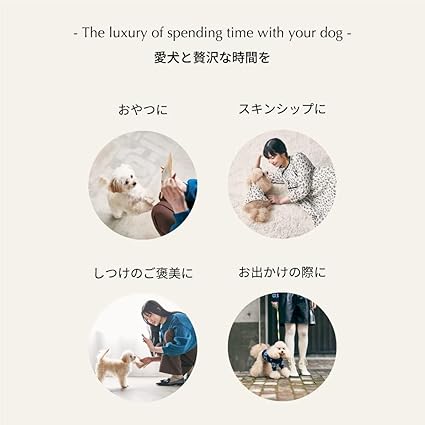 - The luxury of spending time with your dog -
愛犬と贅沢な時間を

おやつに

スキンシップに

しつけのご褒美に

お出かけの際に