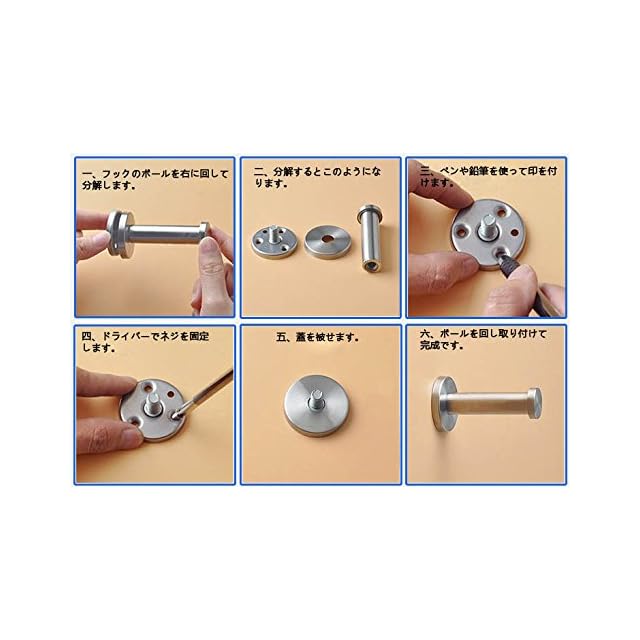 一、フックのポールを右に回して分解します。

二、分解するとこのようになります。

三、ペンや鉛筆を使って印を付けます。

四、ドライバーでネジを固定します。

五、蓋を被せます。

六、ポールを回し取り付けて完成です。