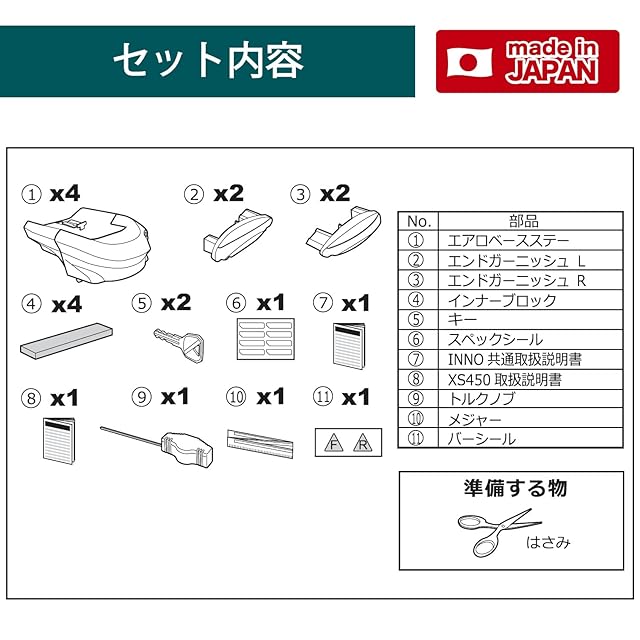 セット内容

made in JAPAN

① x4
② x2
③ x2
④ x4
⑤ x2
⑥ x1
⑦ x1
⑧ x1
⑨ x1
⑩ x1
⑪ x1

F R

| No. | 部品 |
|---|---|
| ① | エアロベースステー |
| ② | エンドガーニッシュ L |
| ③ | エンドガーニッシュ R |
| ④ | インナーブロック |
| ⑤ | キー |
| ⑥ | スペックシール |
| ⑦ | INNO 共通取扱説明書 |
| ⑧ | XS450 取扱説明書 |
| ⑨ | トルクノブ |
| ⑩ | メジャー |
| ⑪ | バーシール |

準備する物
はさみ