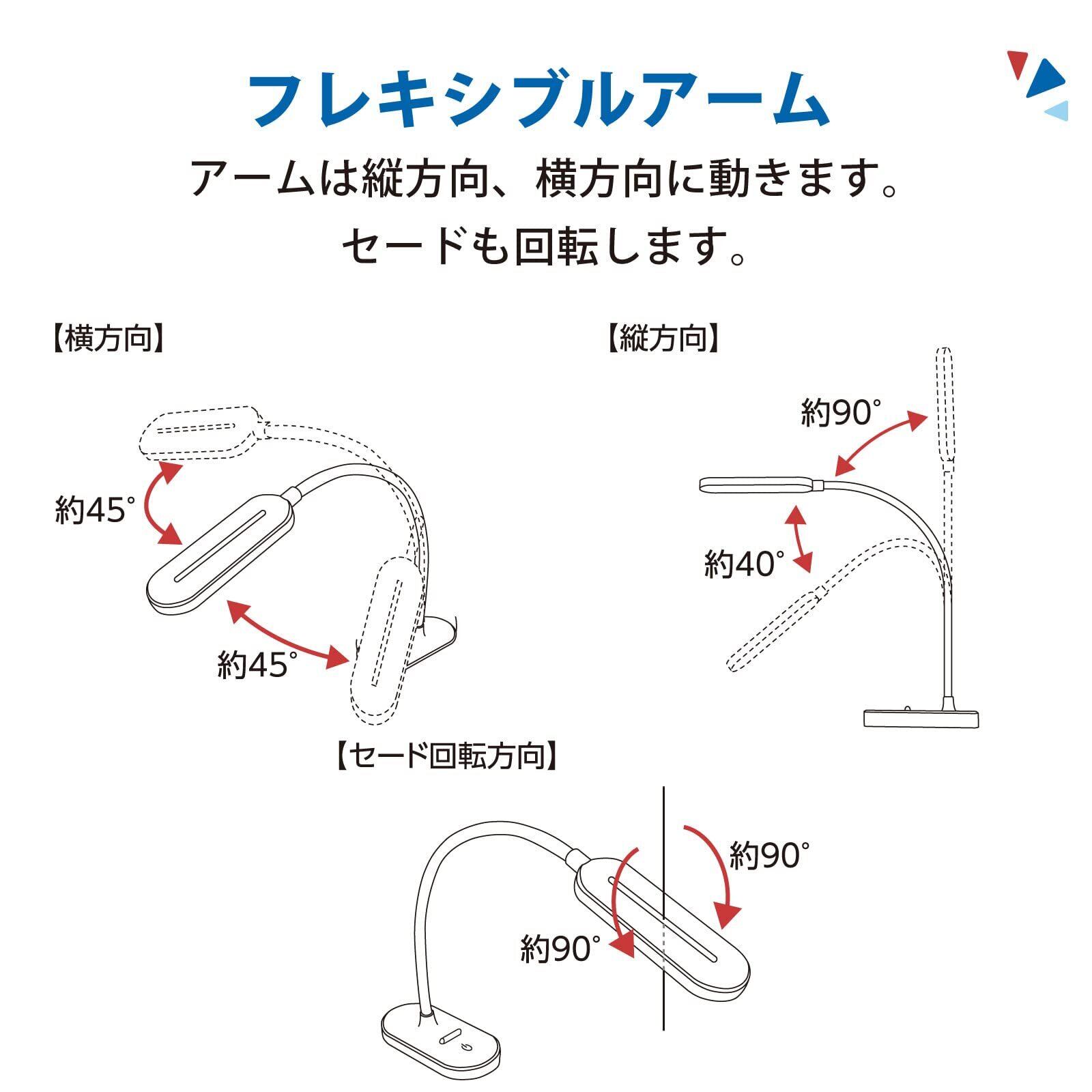 フレキシブルアーム

アームは縦方向、横方向に動きます。
セードも回転します。

【横方向】

約45°

約45°

【縦方向】

約90°

約40°

【セード回転方向】

約90°

約90°