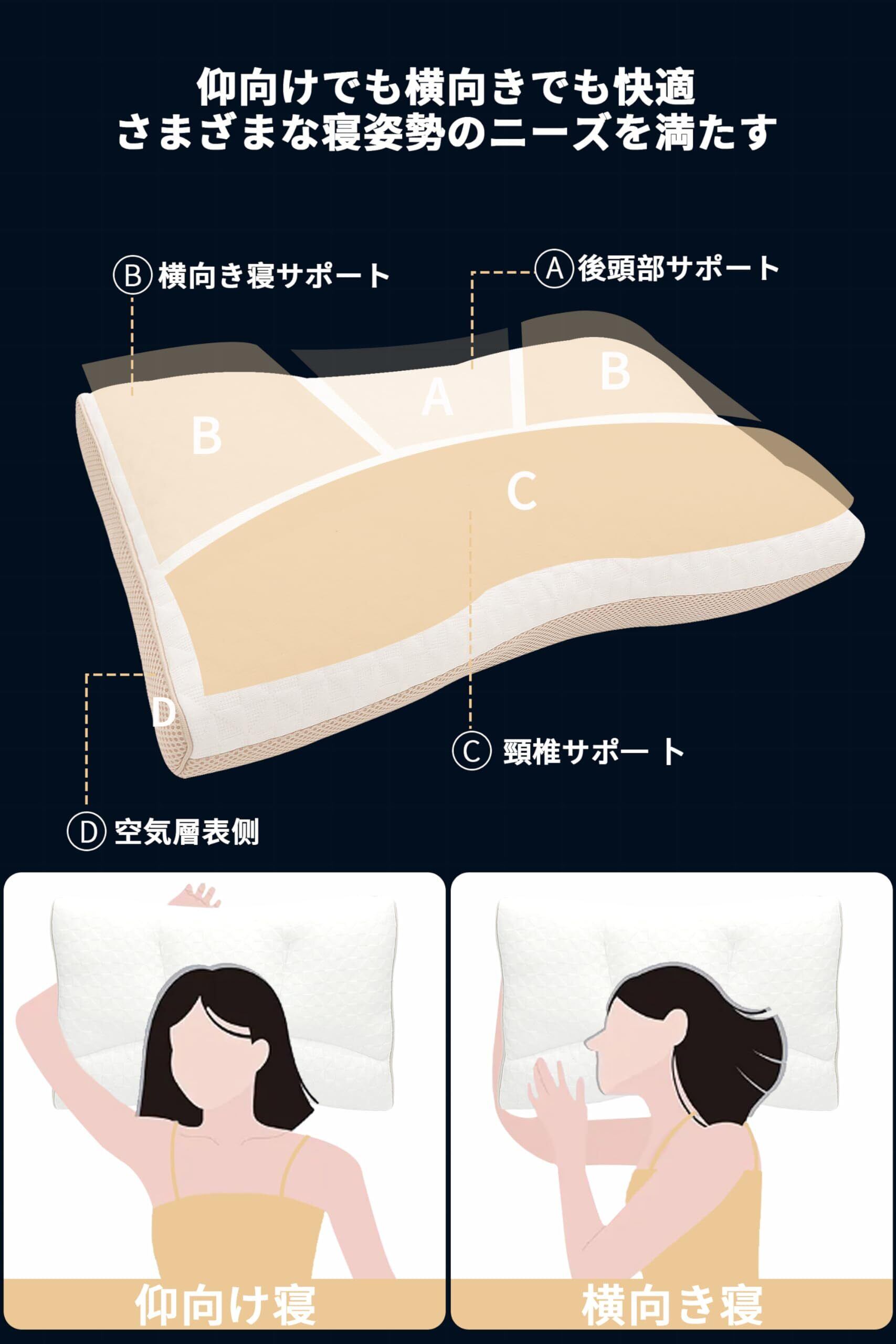 仰向けでも横向きでも快適
さまざまな寝姿勢のニーズを満たす

Ⓑ 横向き寝サポート

Ⓐ 後頭部サポート

B

A

B

C

D

Ⓒ 頸椎サポート

Ⓓ 空気層表側

仰向け寝

横向き寝