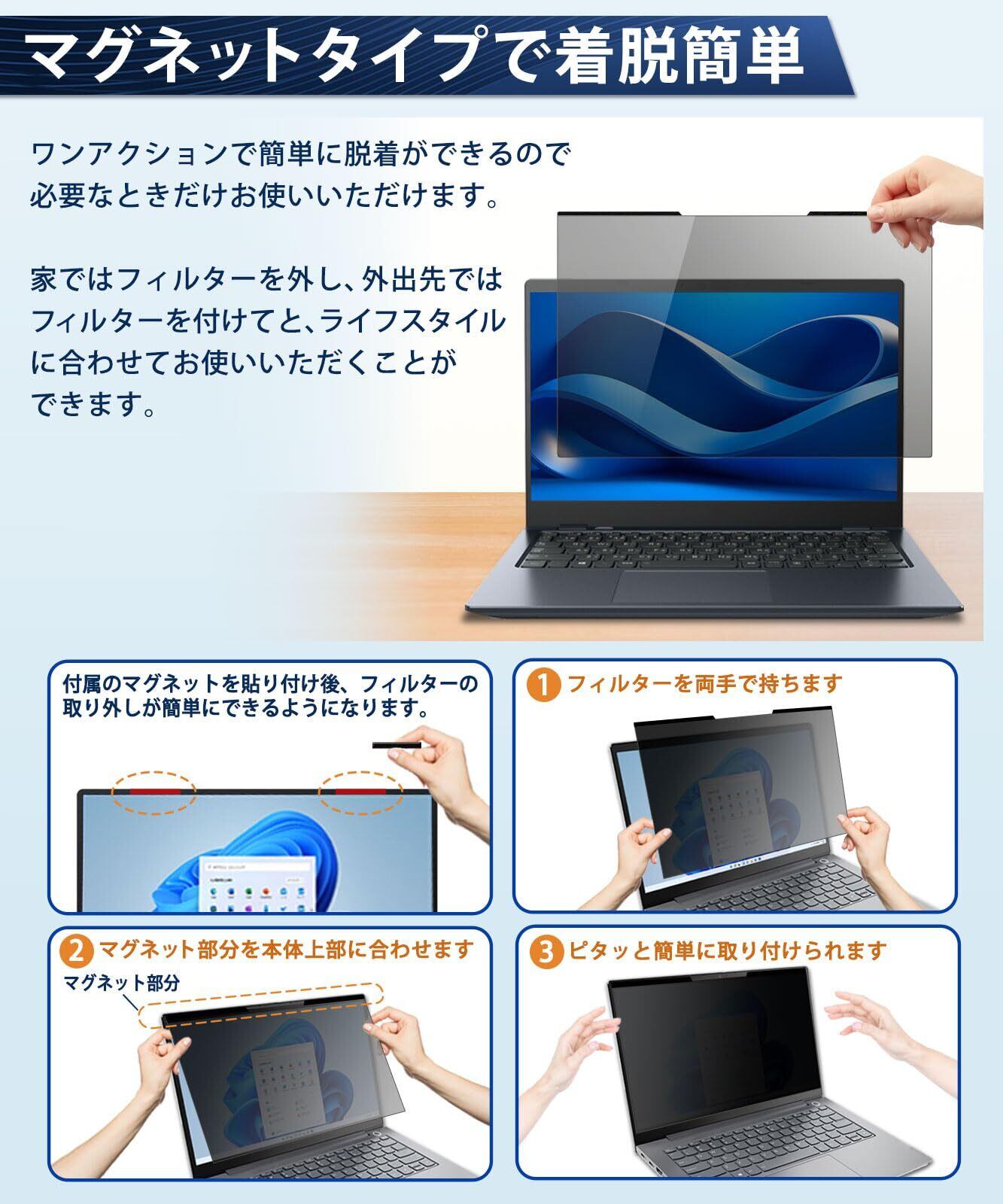 マグネットタイプで着脱簡単

ワンアクションで簡単に脱着ができるので必要なときだけお使いいただけます。

家ではフィルターを外し、外出先ではフィルターを付けてと、ライフスタイルに合わせてお使いいただくことができます。

付属のマグネットを貼り付け後、フィルターの取り外しが簡単にできるようになります。

1 フィルターを両手で持ちます

2 マグネット部分を本体上部に合わせます

マグネット部分

3 ピタッと簡単に取り付けられます