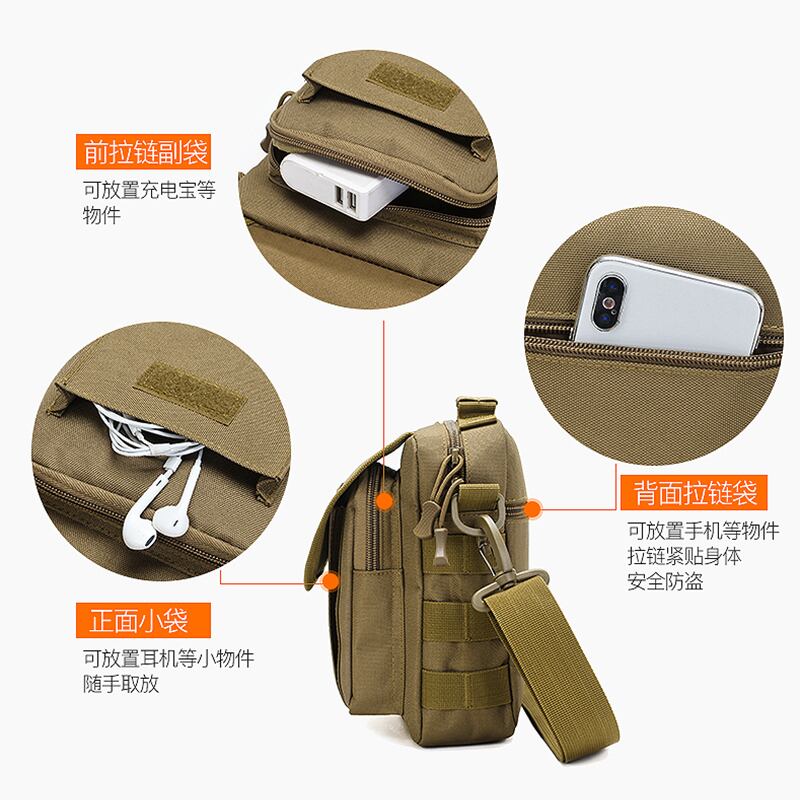 前拉链副袋

可放置充电宝等物件

背面拉链袋

可放置手机等物件
拉链紧贴身体
安全防盗

正面小袋

可放置耳机等小物件
随手取放