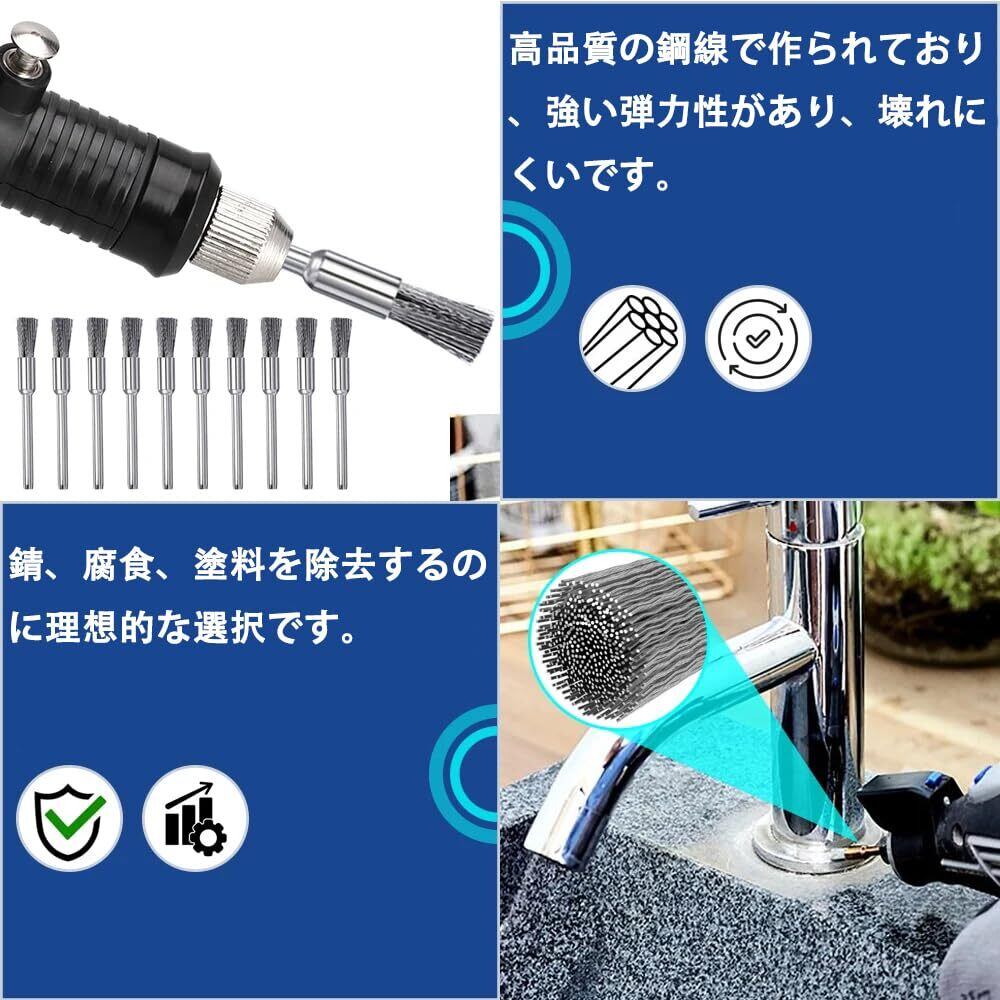 高品質の鋼線で作られており、強い弾力性があり、壊れにくいです。

錆、腐食、塗料を除去するのに理想的な選択です。