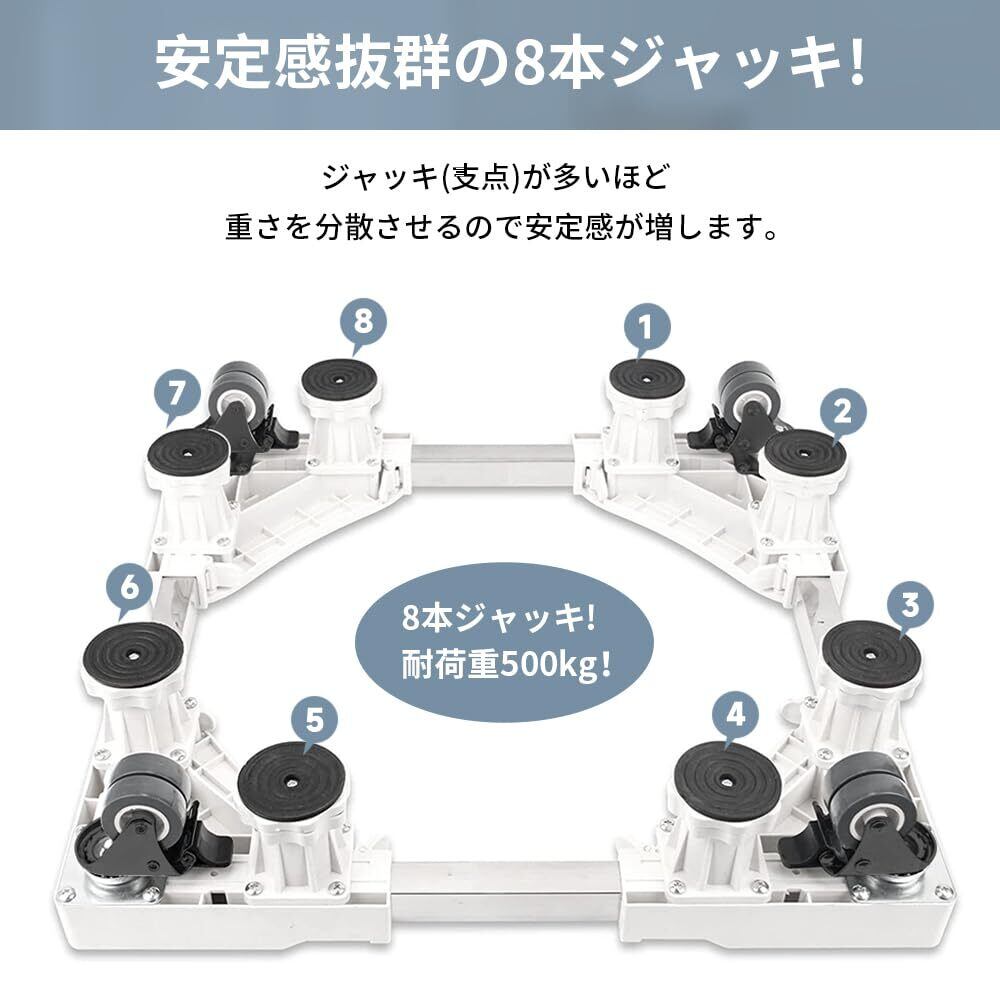 安定感抜群の8本ジャッキ!

ジャッキ(支点)が多いほど
重さを分散させるので安定感が増します。

8

1

7

2

6

3

8本ジャッキ!
耐荷重500kg!

5

4