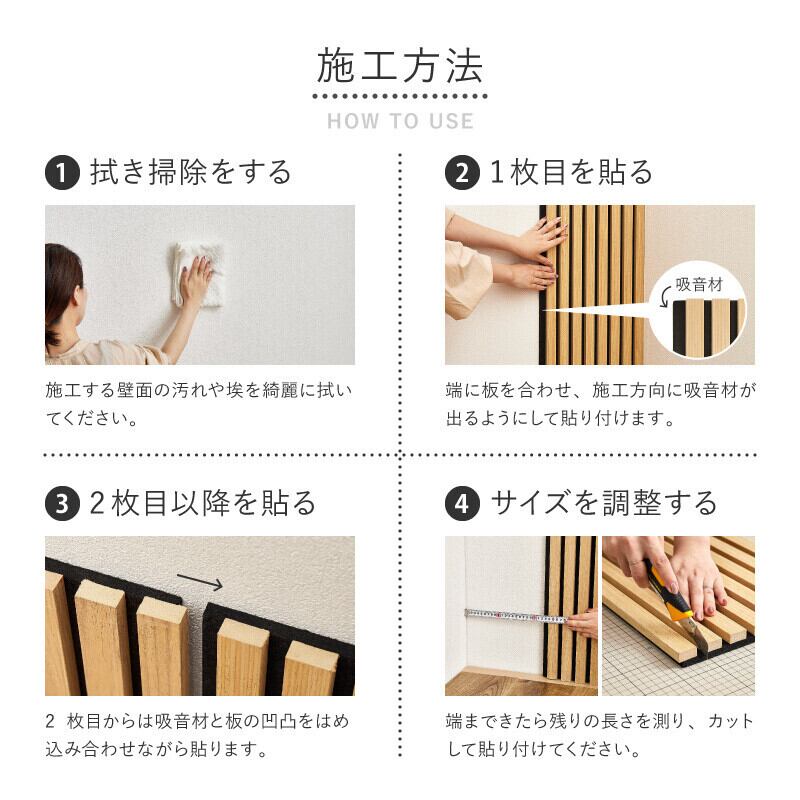 施工方法

HOW TO USE

1 拭き掃除をする

施工する壁面の汚れや埃を綺麗に拭いてください。

2 1枚目を貼る

吸音材

端に板を合わせ、施工方向に吸音材が出るようにして貼り付けます。

3 2枚目以降を貼る

2 枚目からは吸音材と板の凹凸をはめ込み合わせながら貼ります。

4 サイズを調整する

端まできたら残りの長さを測り、カットして貼り付けてください。