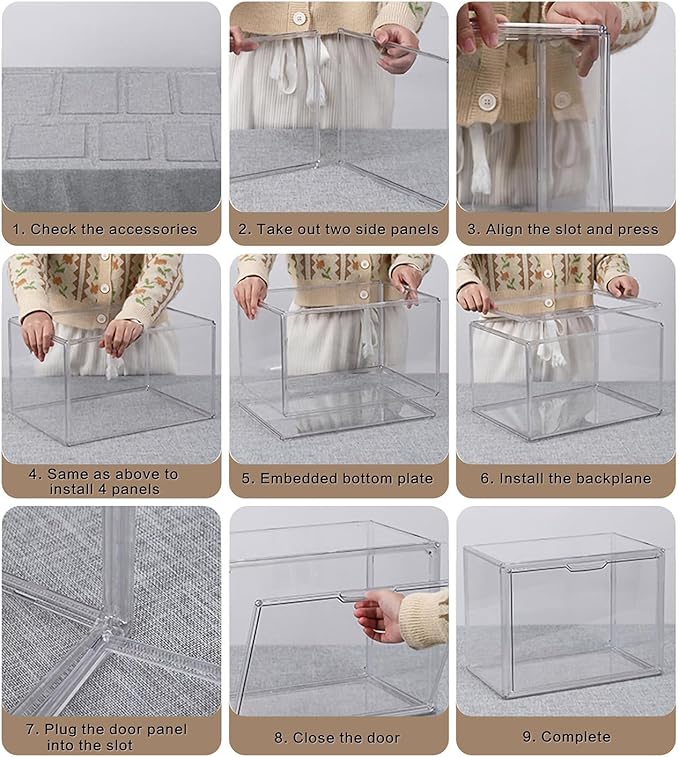 1. Check the accessories

2. Take out two side panels

3. Align the slot and press

4. Same as above to install 4 panels

5. Embedded bottom plate

6. Install the backplane

7. Plug the door panel into the slot

8. Close the door

9. Complete