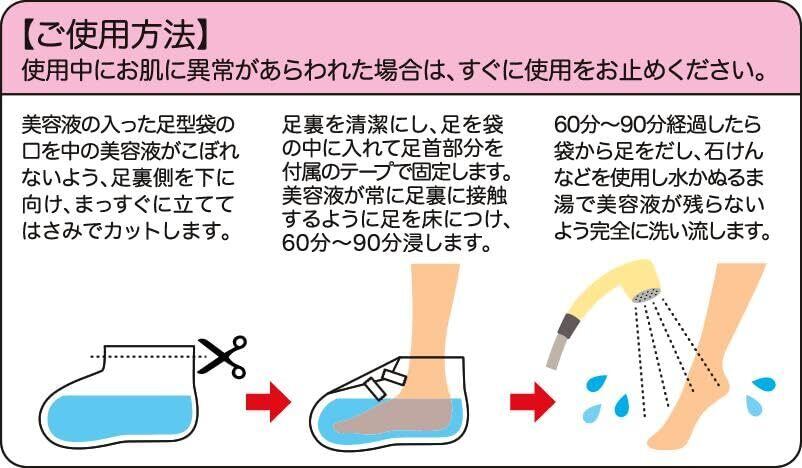 【ご使用方法】
使用中にお肌に異常があらわれた場合は、すぐに使用をお止めください。

美容液の入った足型袋の口を中の美容液がこぼれないよう、足裏側を下に向け、まっすぐに立ててはさみでカットします。

足裏を清潔にし、足を袋の中に入れて足首部分を付属のテープで固定します。美容液が常に足裏に接触するように足を床につけ、60分～90分浸します。

60分～90分経過したら袋から足をだし、石けんなどを使用し水かぬるま湯で美容液が残らないよう完全に洗い流します。