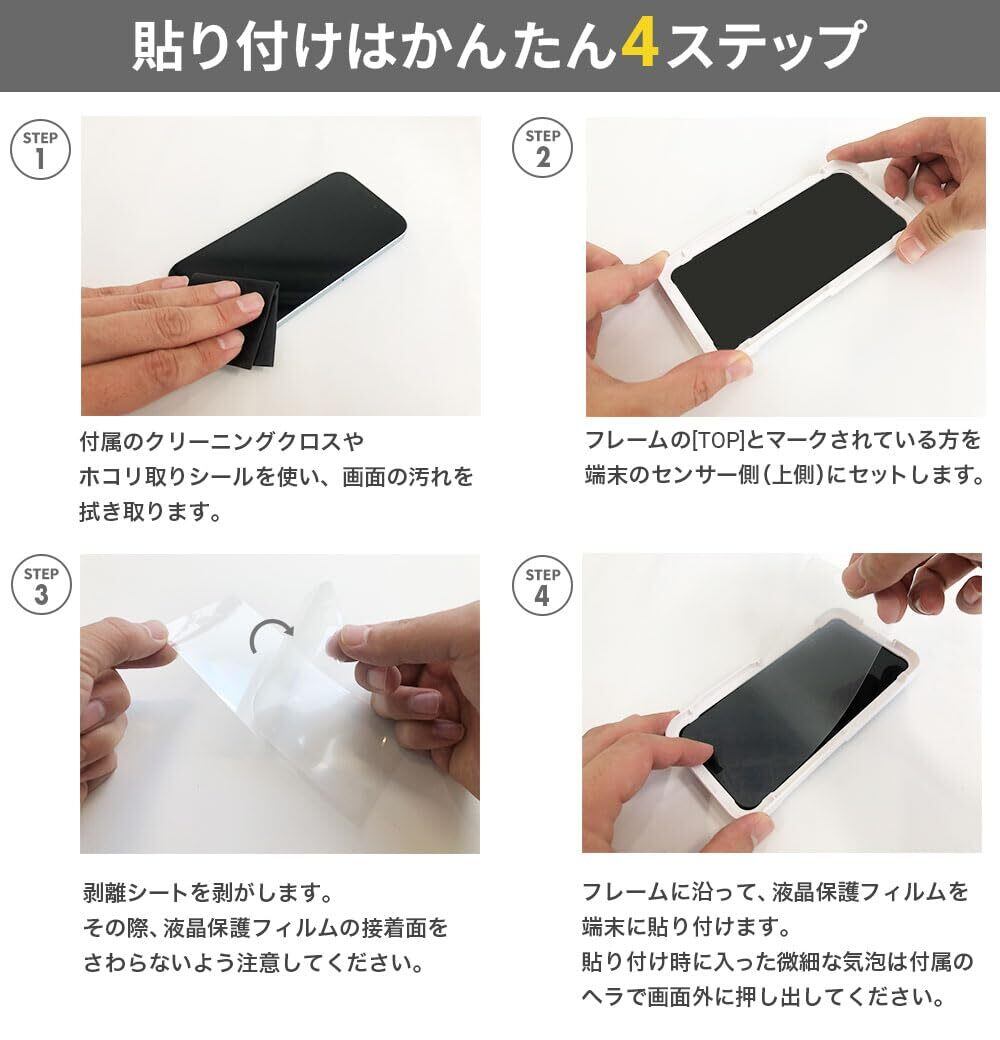 貼り付けはかんたん4ステップ

STEP 1

付属のクリーニングクロスやホコリ取りシールを使い、画面の汚れを拭き取ります。

STEP 2

フレームの[TOP]とマークされている方を端末のセンサー側(上側)にセットします。

STEP 3

剥離シートを剥がします。
その際、液晶保護フィルムの接着面をさわらないよう注意してください。

STEP 4

フレームに沿って、液晶保護フィルムを端末に貼り付けます。
貼り付け時に入った微細な気泡は付属のヘラで画面外に押し出してください。