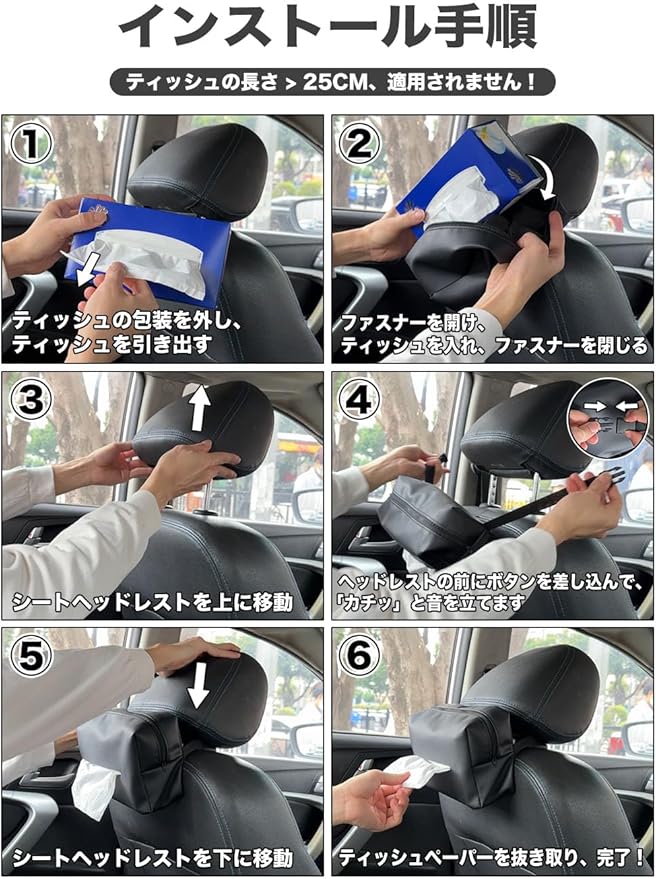 インストール手順

ティッシュの長さ > 25CM、適用されません！

①
ティッシュの包装を外し、ティッシュを引き出す

②
ファスナーを開け、ティッシュを入れ、ファスナーを閉じる

③
シートヘッドレストを上に移動

④
ヘッドレストの前にボタンを差し込んで、「カチッ」と音を立てます

⑤
シートヘッドレストを下に移動

⑥
ティッシュペーパーを抜き取り、完了！