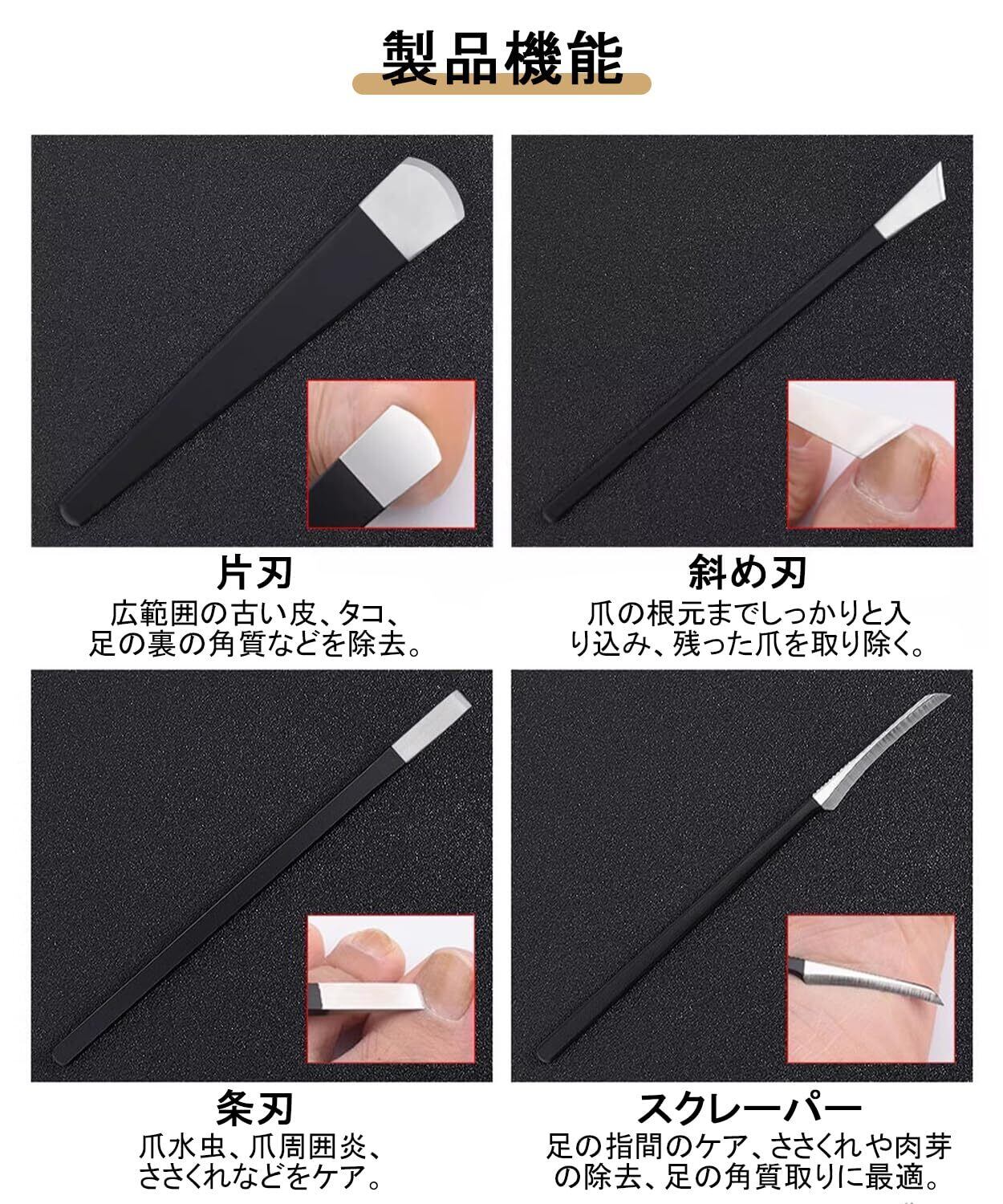 製品機能

片刃
広範囲の古い皮、タコ、足の裏の角質などを除去。

斜め刃
爪の根元までしっかりと入り込み、残った爪を取り除く。

条刃
爪水虫、爪周囲炎、ささくれなどをケア。

スクレーパー
足の指間のケア、ささくれや肉芽の除去、足の角質取りに最適。