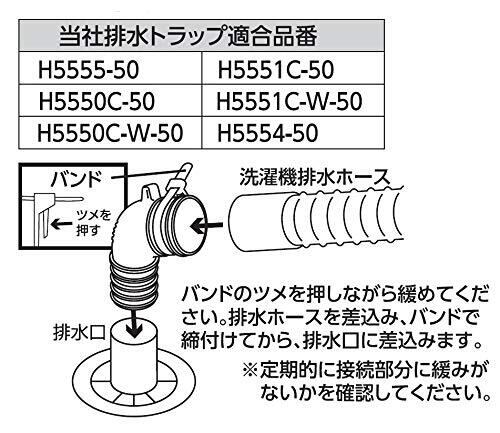 | 当社排水トラップ適合品番 | |
|---|---|
| H5555-50 | H5551C-50 |
| H5550C-50 | H5551C-W-50 |
| H5550C-W-50 | H5554-50 |

バンド

ツメを押す

洗濯機排水ホース

排水口

バンドのツメを押しながら緩めてください。排水ホースを差込み、バンドで締付けてから、排水口に差込みます。

※定期的に接続部分に緩みがないかを確認してください。