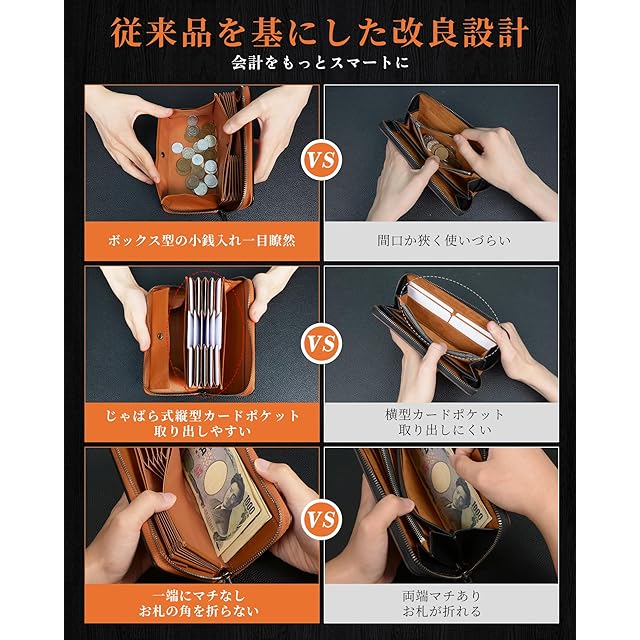 従来品を基にした改良設計
会計をもっとスマートに

VS

ボックス型の小銭入れ一目瞭然

間口か狭く使いづらい

VS

じゃばら式縦型カードポケット
取り出しやすい

横型カードポケット
取り出しにくい

VS

一端にマチなし
お札の角を折らない

両端マチあり
お札が折れる