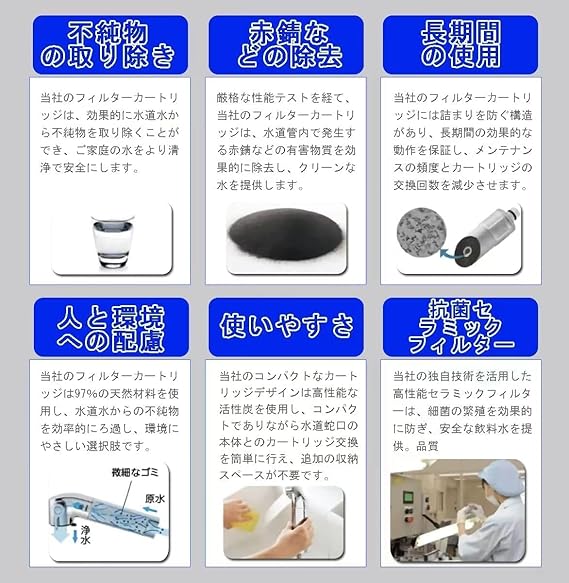 不純物の取り除き

当社のフィルターカートリッジは、効果的に水道水から不純物を取り除くことができ、ご家庭の水をより清浄で安全にします。

赤錆などの除去

厳格な性能テストを経て、当社のフィルターカートリッジは、水道管内で発生する赤錆などの有害物質を効果的に除去し、クリーンな水を提供します。

長期間の使用

当社のフィルターカートリッジには詰まりを防ぐ構造があり、長期間の効果的な動作を保証し、メンテナンスの頻度とカートリッジの交換回数を減少させます。

人と環境への配慮

当社のフィルターカートリッジは97%の天然材料を使用し、水道水からの不純物を効率的にろ過し、環境にやさしい選択肢です。

微細なゴミ

原水

浄水

使いやすさ

当社のコンパクトなカートリッジデザインは高性能な活性炭を使用し、コンパクトでありながら水道蛇口の本体とのカートリッジ交換を簡単に行え、追加の収納スペースが不要です。

抗菌セラミックフィルター

当社の独自技術を活用した高性能セラミックフィルターは、細菌の繁殖を効果的に防ぎ、安全な飲料水を提供。品質