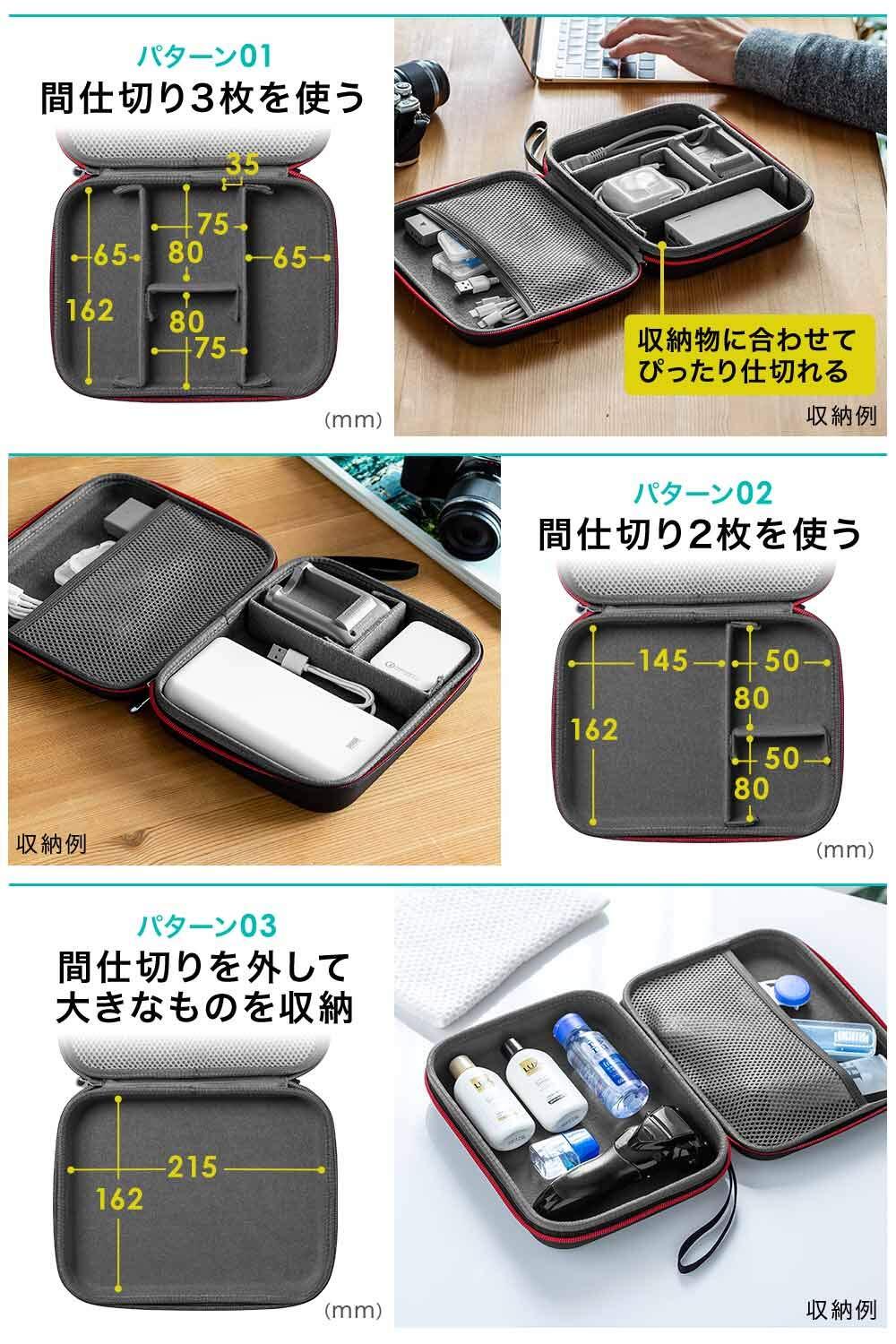 パターン01
間仕切り3枚を使う

35
75
65
80
65
162
80
75

(mm)

収納物に合わせて
ぴったり仕切れる

収納例

収納例

パターン02
間仕切り2枚を使う

145
50
80
162
50
80

(mm)

パターン03
間仕切りを外して
大きなものを収納

215
162

(mm)

収納例