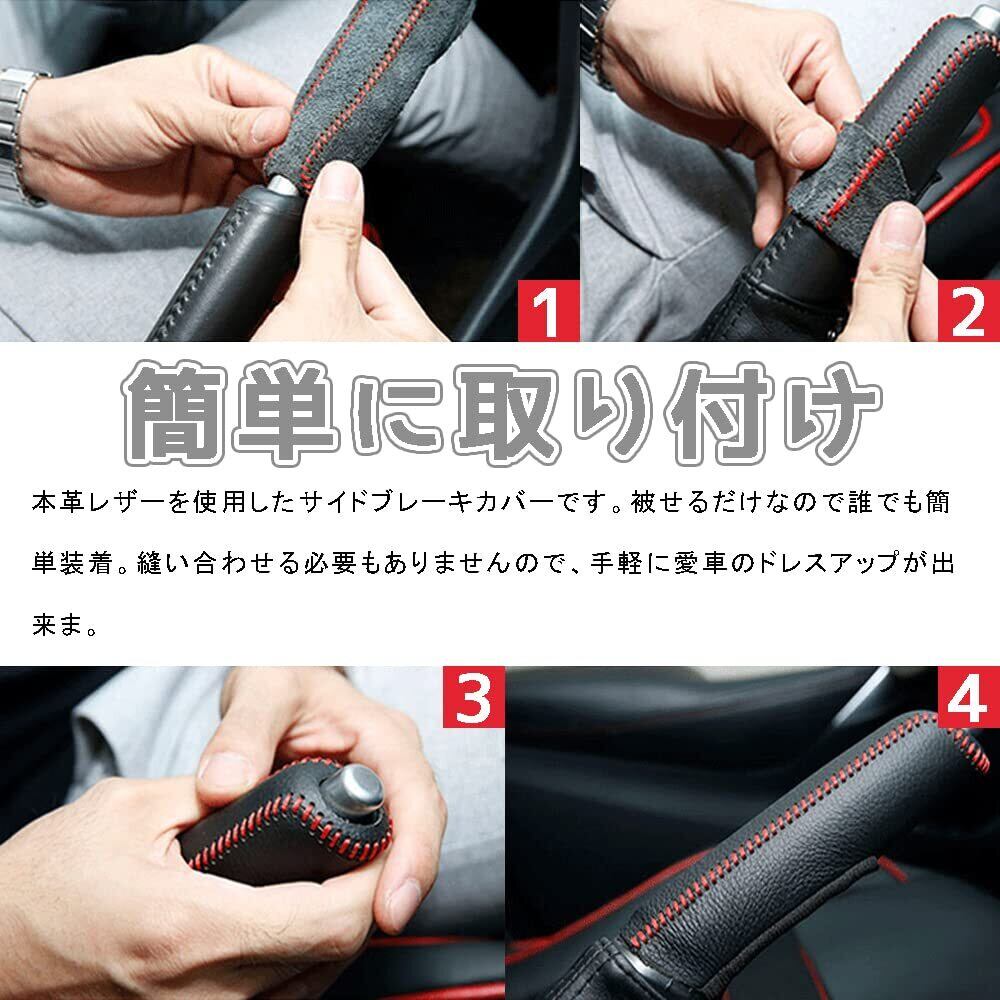 1

2

簡単に取り付け

本革レザーを使用したサイドブレーキカバーです。被せるだけなので誰でも簡単装着。縫い合わせる必要もありませんので、手軽に愛車のドレスアップが出来ま。

3

4