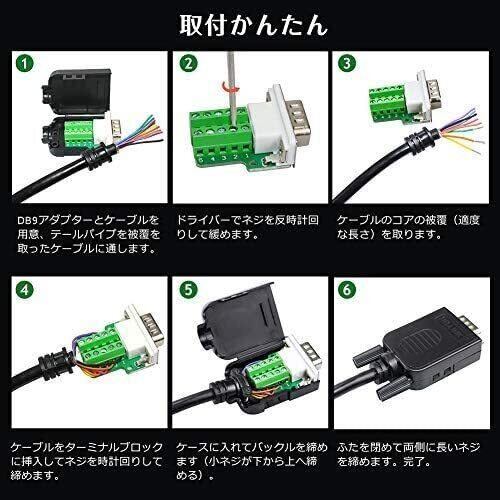 取付かんたん

1

DB9アダプターとケーブルを用意、テールパイプを被覆を取ったケーブルに通します。

2

5 4 3 2 1

ドライバーでネジを反時計回りして緩めます。

3

ケーブルのコアの被覆（適度な長さ）を取ります。

4

ケーブルをターミナルブロックに挿入してネジを時計回りして締めます。

5

ケースに入れてバックルを締めます（小ネジが下から上へ締める）。

6

ふたを閉めて両側に長いネジを締めます。完了。