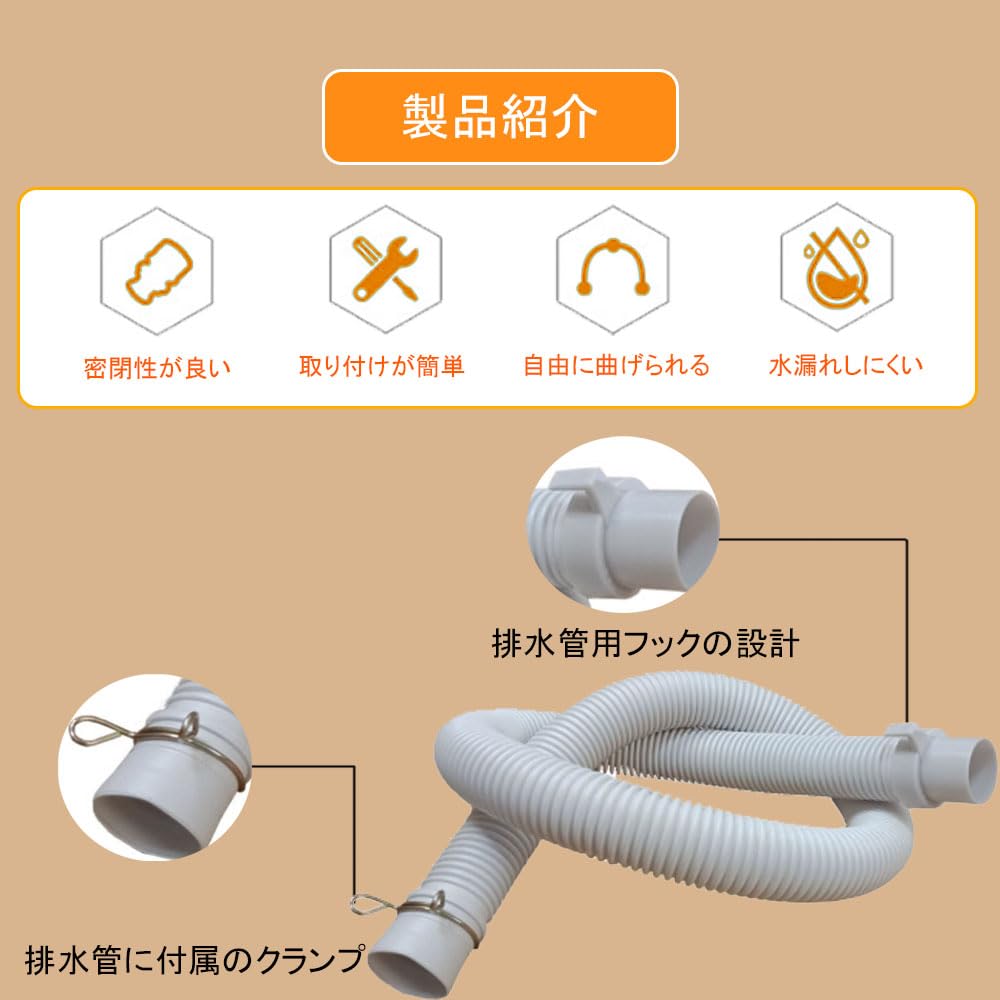 製品紹介

密閉性が良い

取り付けが簡単

自由に曲げられる

水漏れしにくい

排水管用フックの設計

排水管に付属のクランプ