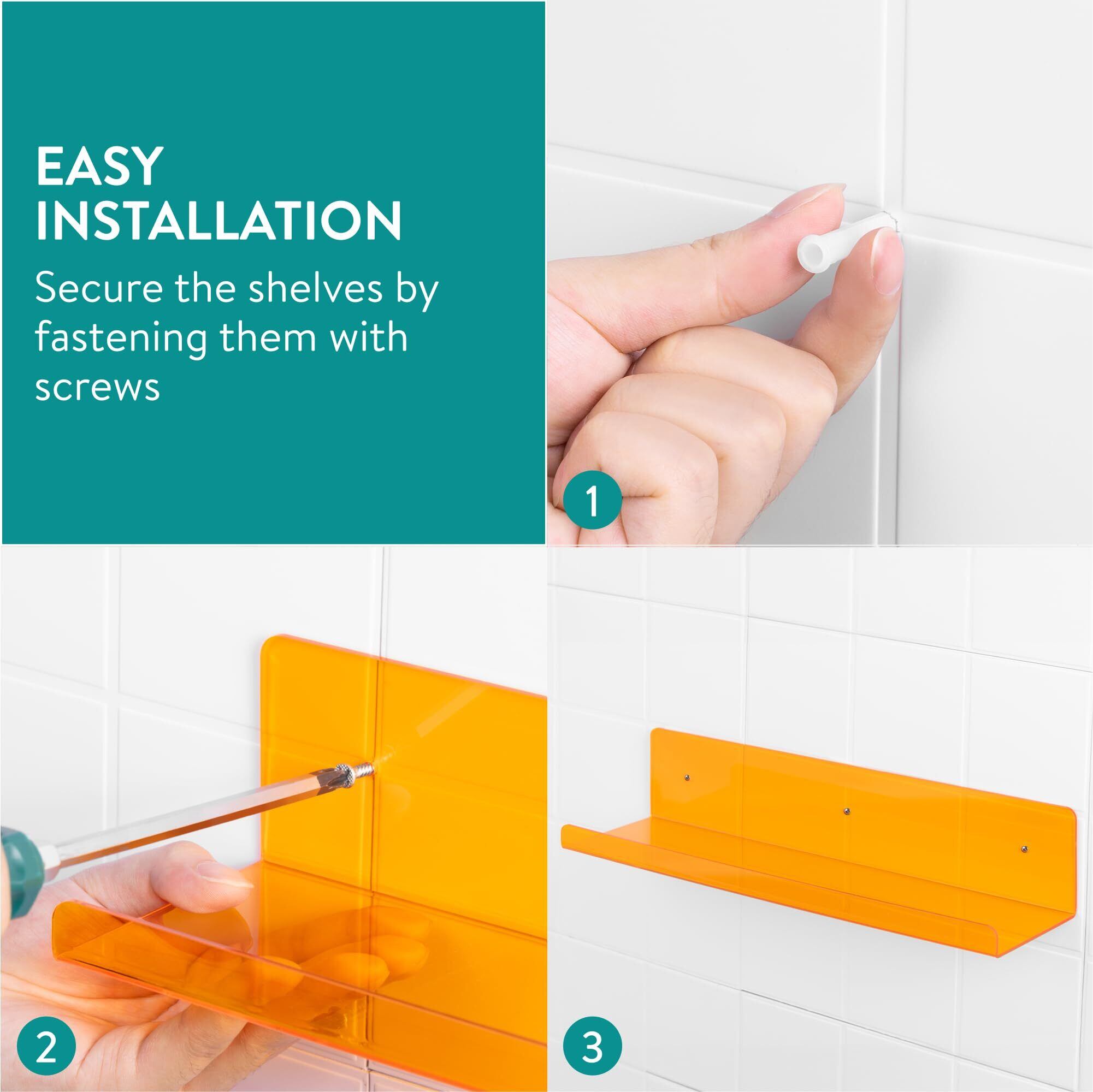 EASY INSTALLATION

Secure the shelves by fastening them with screws

1

2

3