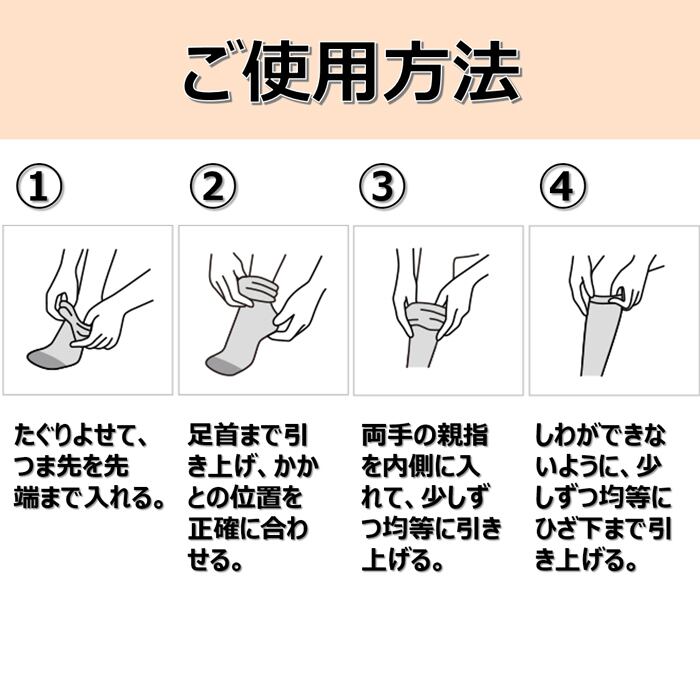 ご使用方法

①

たぐりよせて、つま先を先端まで入れる。

②

足首まで引き上げ、かかとの位置を正確に合わせる。

③

両手の親指を内側に入れて、少しずつ均等に引き上げる。

④

しわができないように、少しずつ均等にひざ下まで引き上げる。