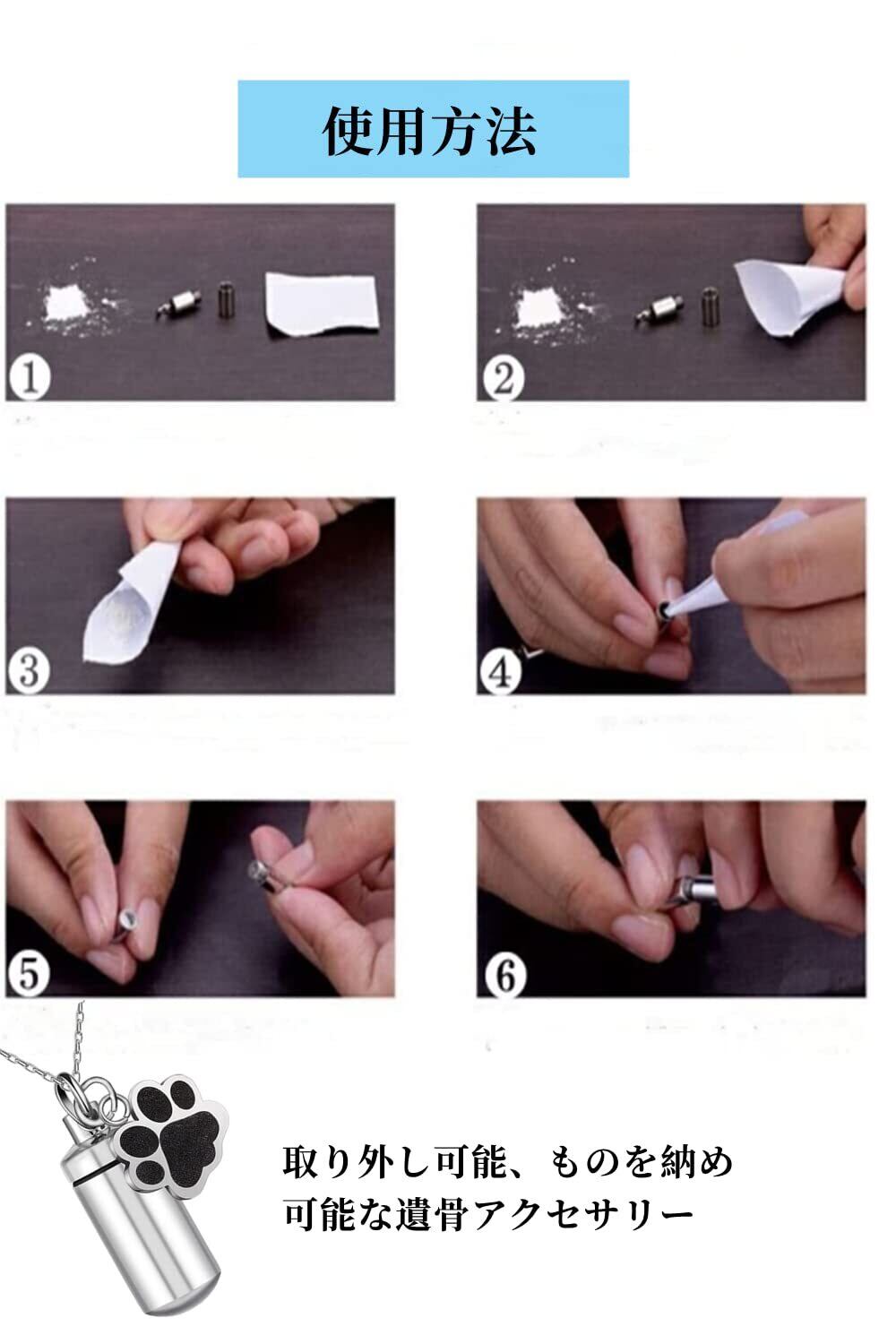 使用方法

①

②

③

④

⑤

⑥

取り外し可能、ものを納め可能な遺骨アクセサリー