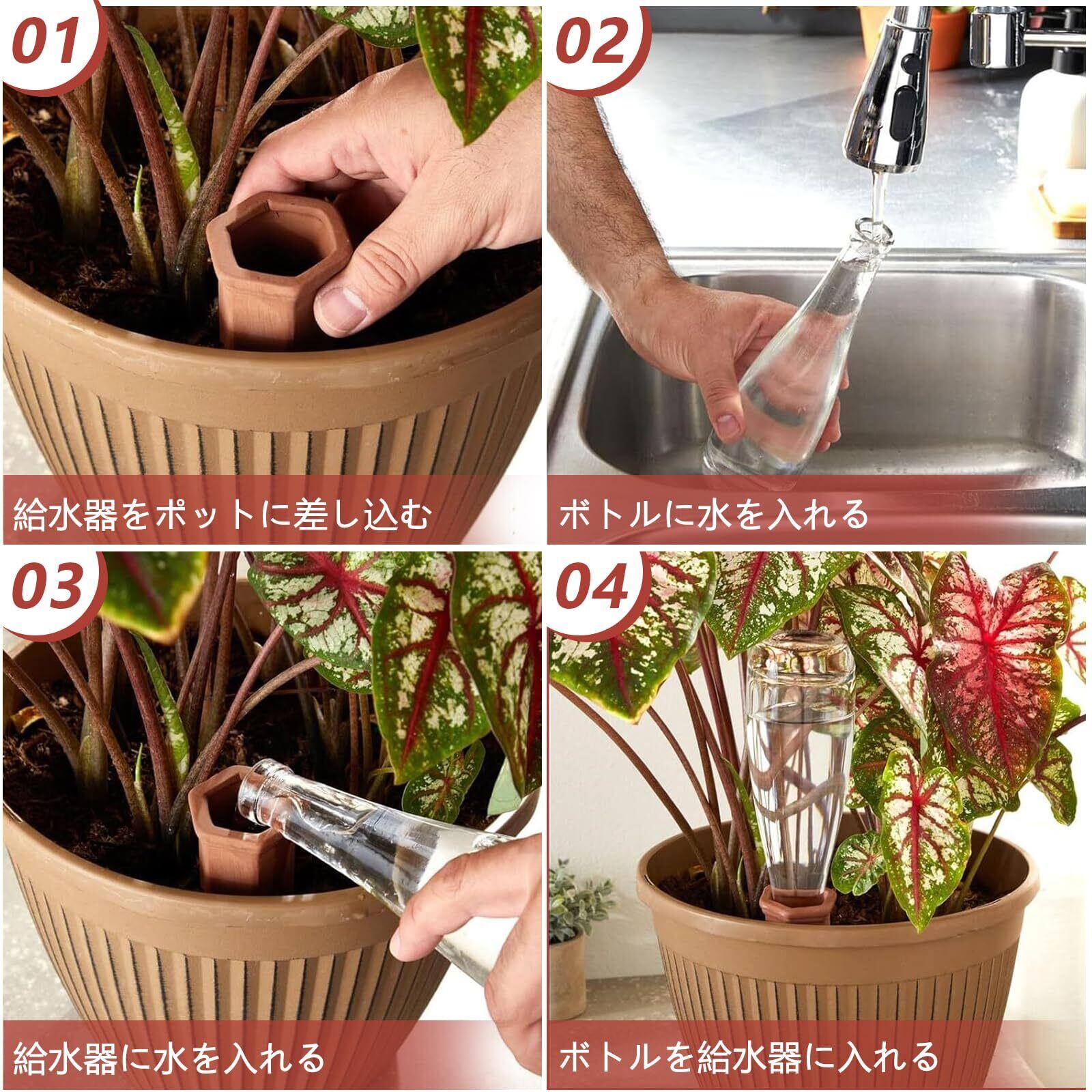 01

給水器をポットに差し込む

02

ボトルに水を入れる

03

給水器に水を入れる

04

ボトルを給水器に入れる